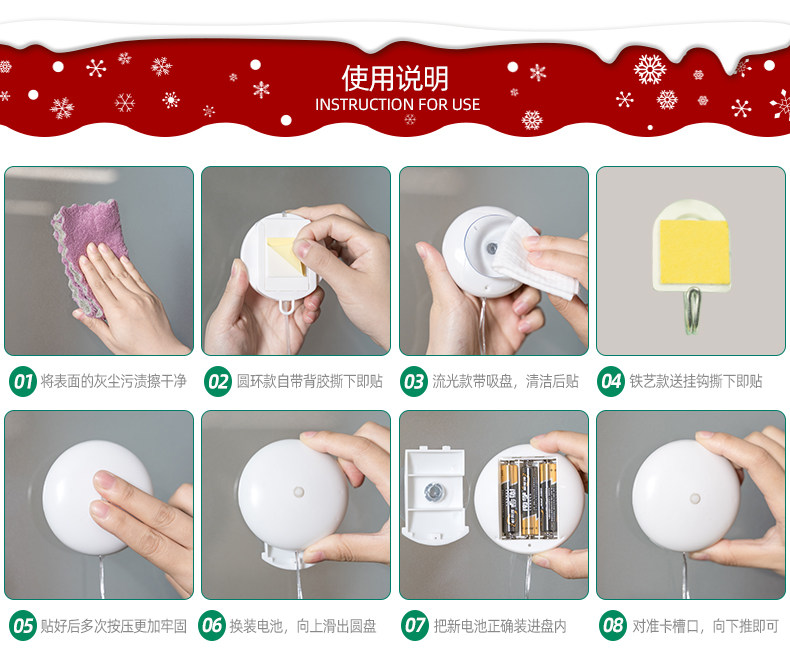 使用说明
INSTRUCTION FOR USE

01 将表面的灰尘污渍擦干净

02 圆环款自带背胶撕下即贴

03 流光款带吸盘，清洁后贴

04 铁艺款送挂钩撕下即贴

05 贴好后多次按压更加牢固

06 换装电池，向上滑出圆盘

07 把新电池正确装进盘内

08 对准卡槽口，向下推即可