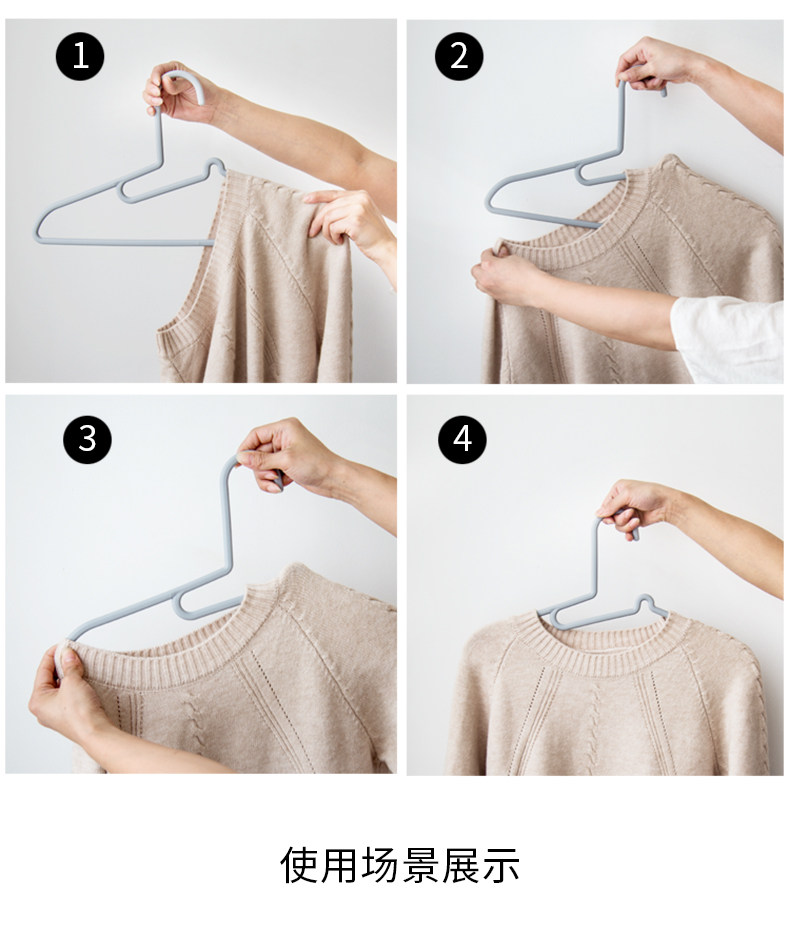 1

2

3

4

使用场景展示