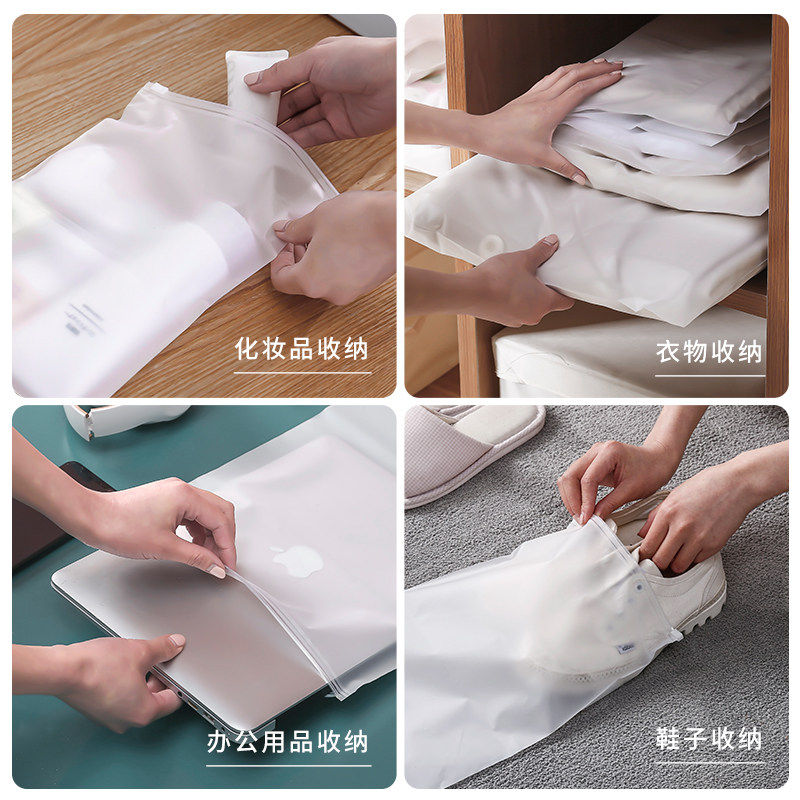 化妆品收纳

衣物收纳

办公用品收纳

鞋子收纳