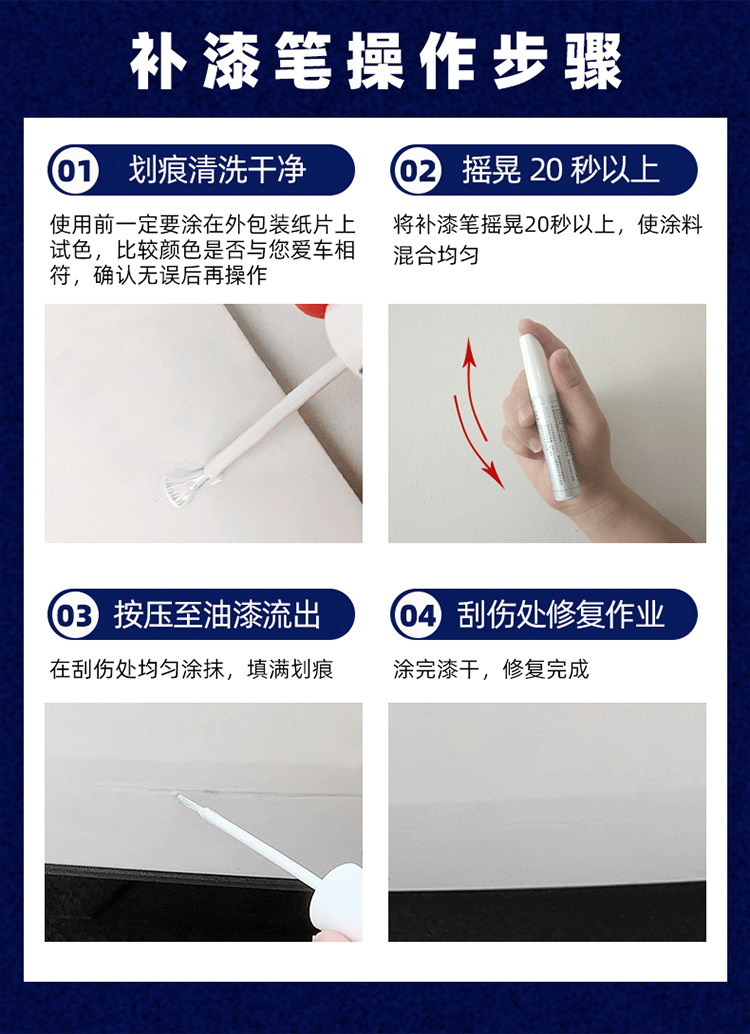 补漆笔操作步骤

01 划痕清洗干净

使用前一定要涂在外包装纸片上试色，比较颜色是否与您爱车相符，确认无误后再操作

02 摇晃20秒以上

将补漆笔摇晃20秒以上，使涂料混合均匀

03 按压至油漆流出

在刮伤处均匀涂抹，填满划痕

04 刮伤处修复作业

涂完漆干，修复完成