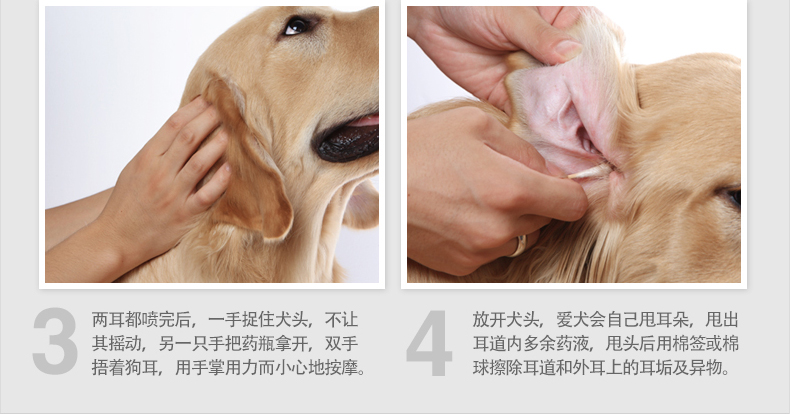 3
两耳都喷完后，一手捉住犬头，不让其摇动，另一只手把药瓶拿开，双手捂着狗耳，用手掌用力而小心地按摩。

4
放开犬头，爱犬会自己甩耳朵，甩出耳道内多余药液，甩头后用棉签或棉球擦除耳道和外耳上的耳垢及异物。