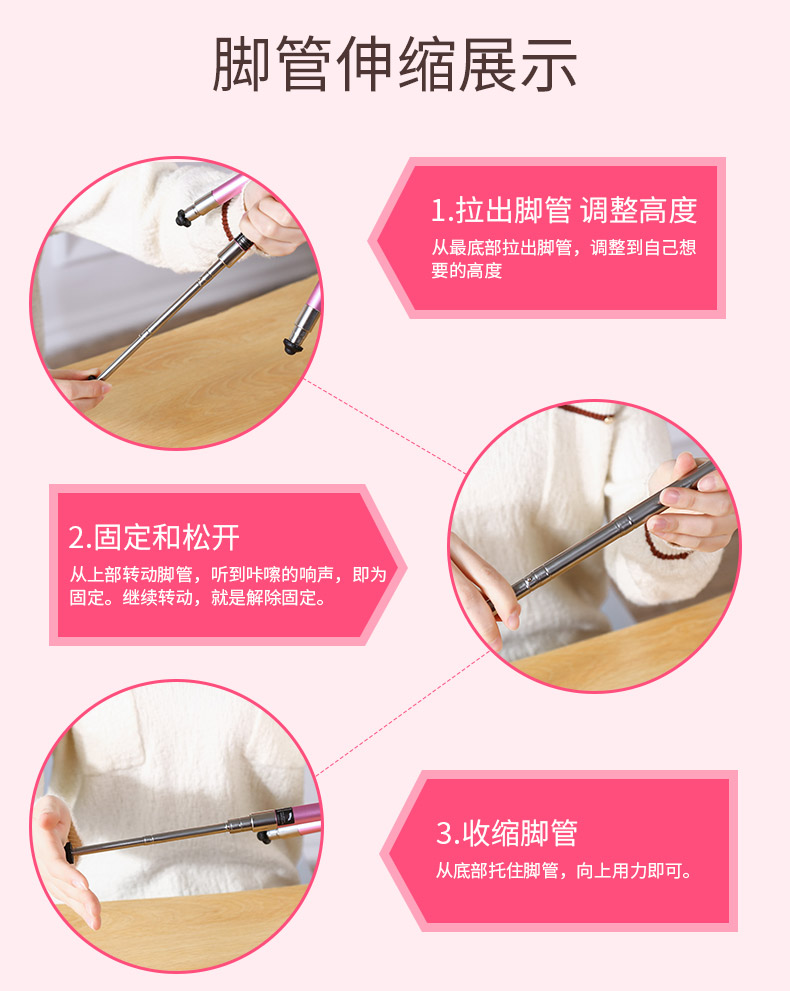 脚管伸缩展示

1.拉出脚管 调整高度

从最底部拉出脚管，调整到自己想要的高度

2.固定和松开

从上部转动脚管，听到咔嚓的响声，即为固定。继续转动，就是解除固定。

3.收缩脚管

从底部托住脚管，向上用力即可。