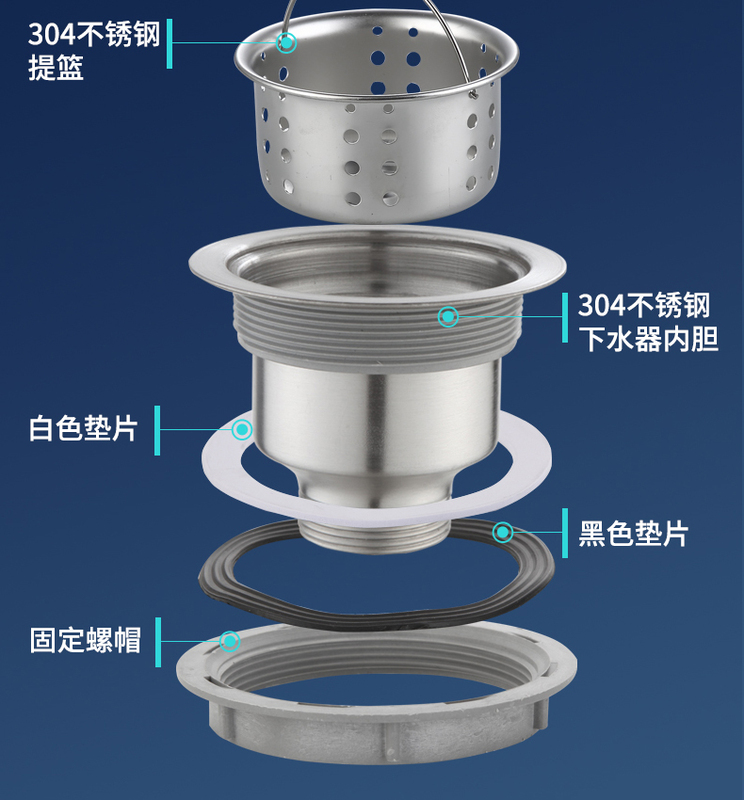 304不锈钢
提篮

304不锈钢
下水器内胆

白色垫片

黑色垫片

固定螺帽