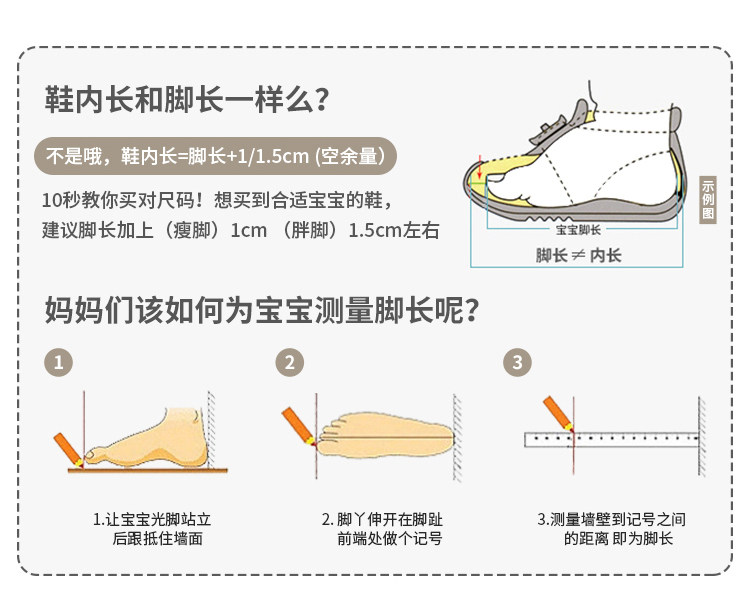 鞋内长和脚长一样么?

不是哦，鞋内长=脚长+1/1.5cm (空余量)

10秒教你买对尺码！想买到合适宝宝的鞋，建议脚长加上（瘦脚）1cm （胖脚）1.5cm左右

宝宝脚长

脚长 ≠ 内长

示例图

妈妈们该如何为宝宝测量脚长呢?

1

2

3

1.让宝宝光脚站立后跟抵住墙面

2. 脚丫伸开在脚趾前端处做个记号

3.测量墙壁到记号之间的距离 即为脚长