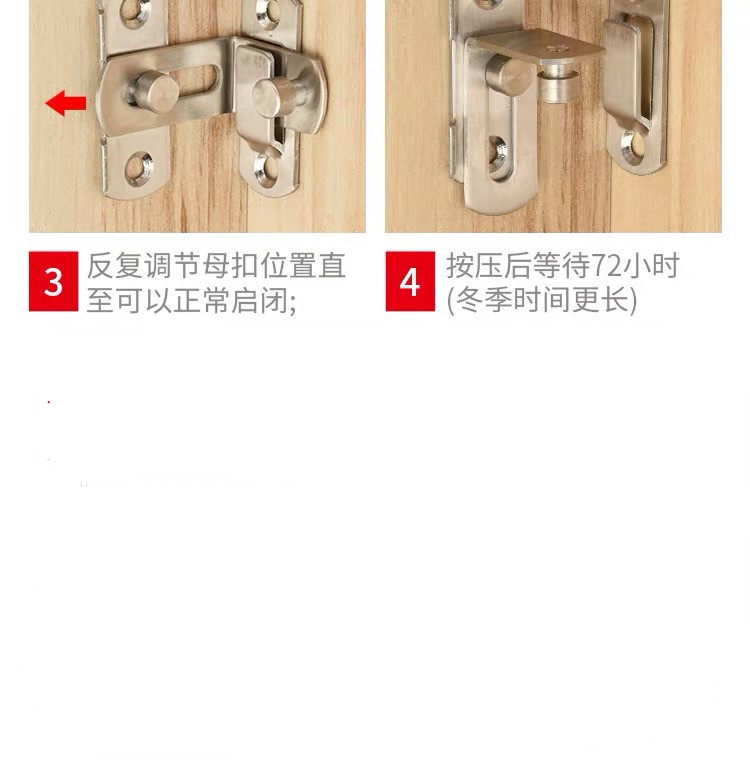 3 反复调节母扣位置直至可以正常启闭;

4 按压后等待72小时(冬季时间更长)