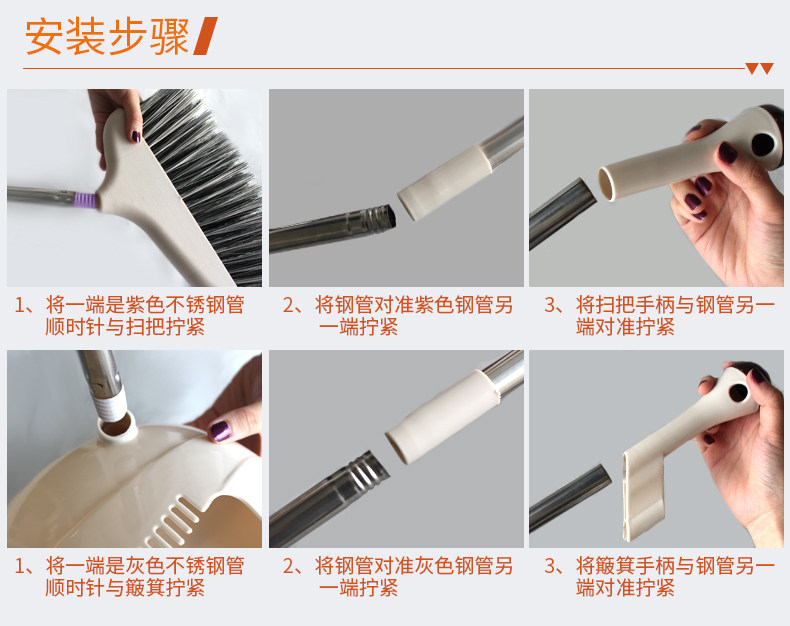 安装步骤

1、将一端是紫色不锈钢管顺时针与扫把拧紧

2、将钢管对准紫色钢管另一端拧紧

3、将扫把手柄与钢管另一端对准拧紧

1、将一端是灰色不锈钢管顺时针与簸箕拧紧

2、将钢管对准灰色钢管另一端拧紧

3、将簸箕手柄与钢管另一端对准拧紧