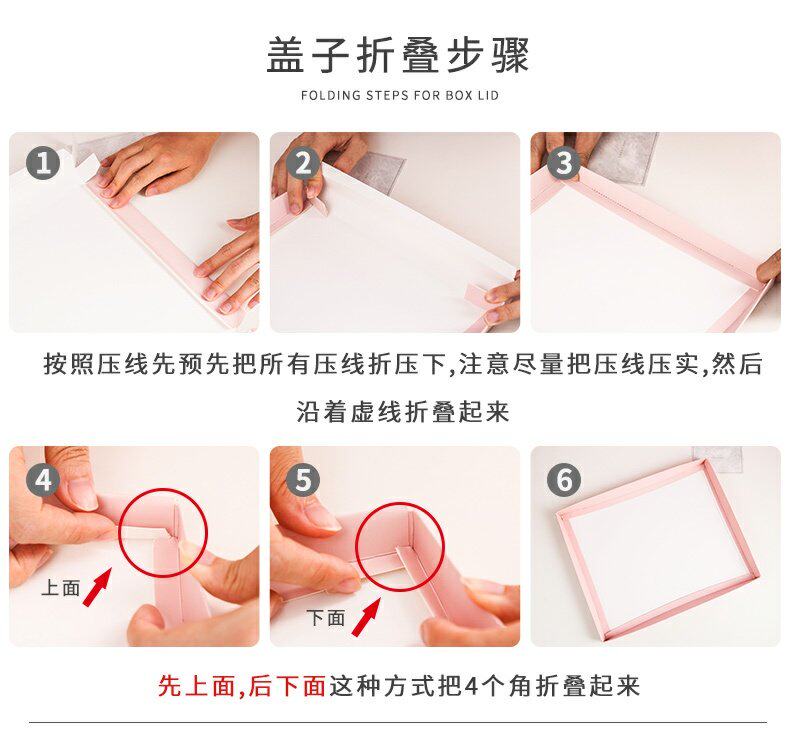 盖子折叠步骤

FOLDING STEPS FOR BOX LID

1

2

3

按照压线先预先把所有压线折压下,注意尽量把压线压实,然后沿着虚线折叠起来

4

上面

5

下面

6

先上面,后下面这种方式把4个角折叠起来