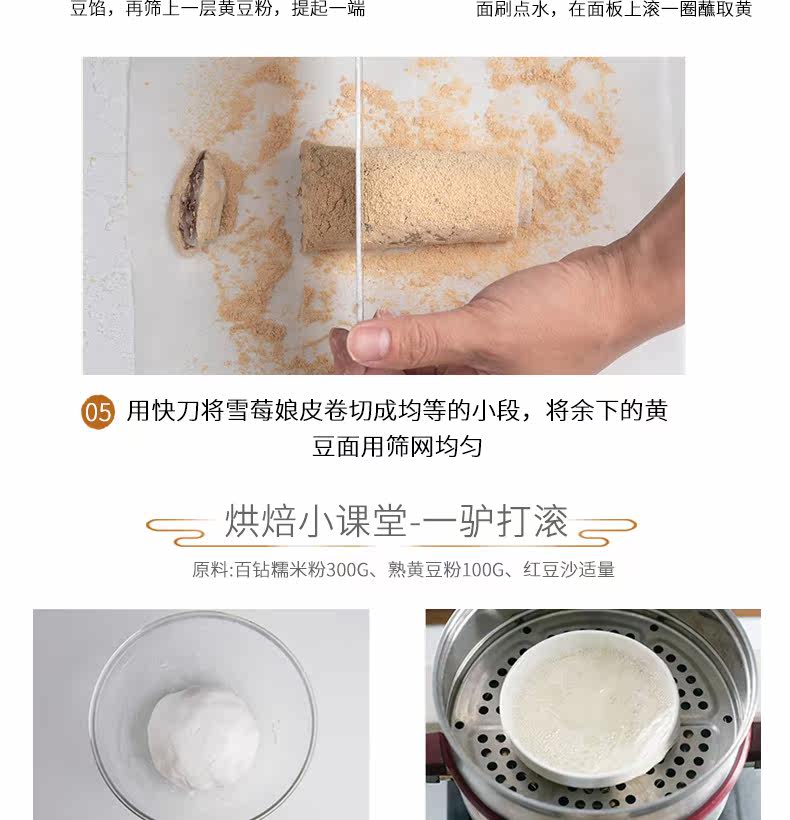 豆馅，再筛上一层黄豆粉，提起一端

面刷点水，在面板上滚一圈蘸取黄

05 用快刀将雪莓娘皮卷切成均等的小段，将余下的黄豆面用筛网均匀

烘焙小课堂-一驴打滚

原料:百钻糯米粉300G、熟黄豆粉100G、红豆沙适量