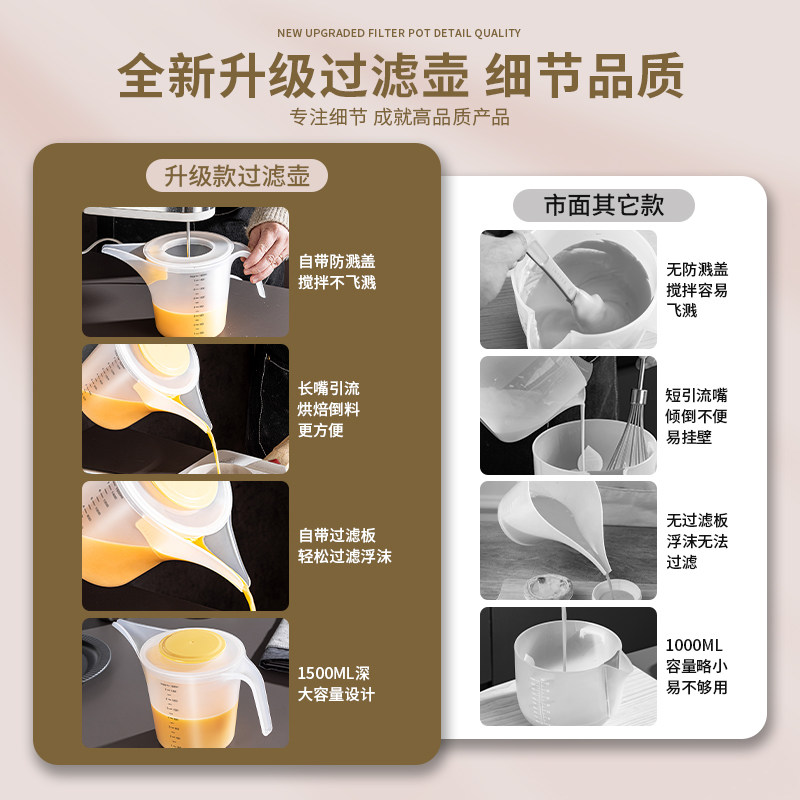 NEW UPGRADED FILTER POT DETAIL QUALITY

全新升级过滤壶 细节品质

专注细节 成就高品质产品

升级款过滤壶

自带防溅盖
搅拌不飞溅

长嘴引流
烘焙倒料
更方便

自带过滤板
轻松过滤浮沫

1500ML深
大容量设计

市面其它款

无防溅盖
搅拌容易
飞溅

短引流嘴
倾倒不便
易挂壁

无过滤板
浮沫无法
过滤

1000ML
容量略小
易不够用