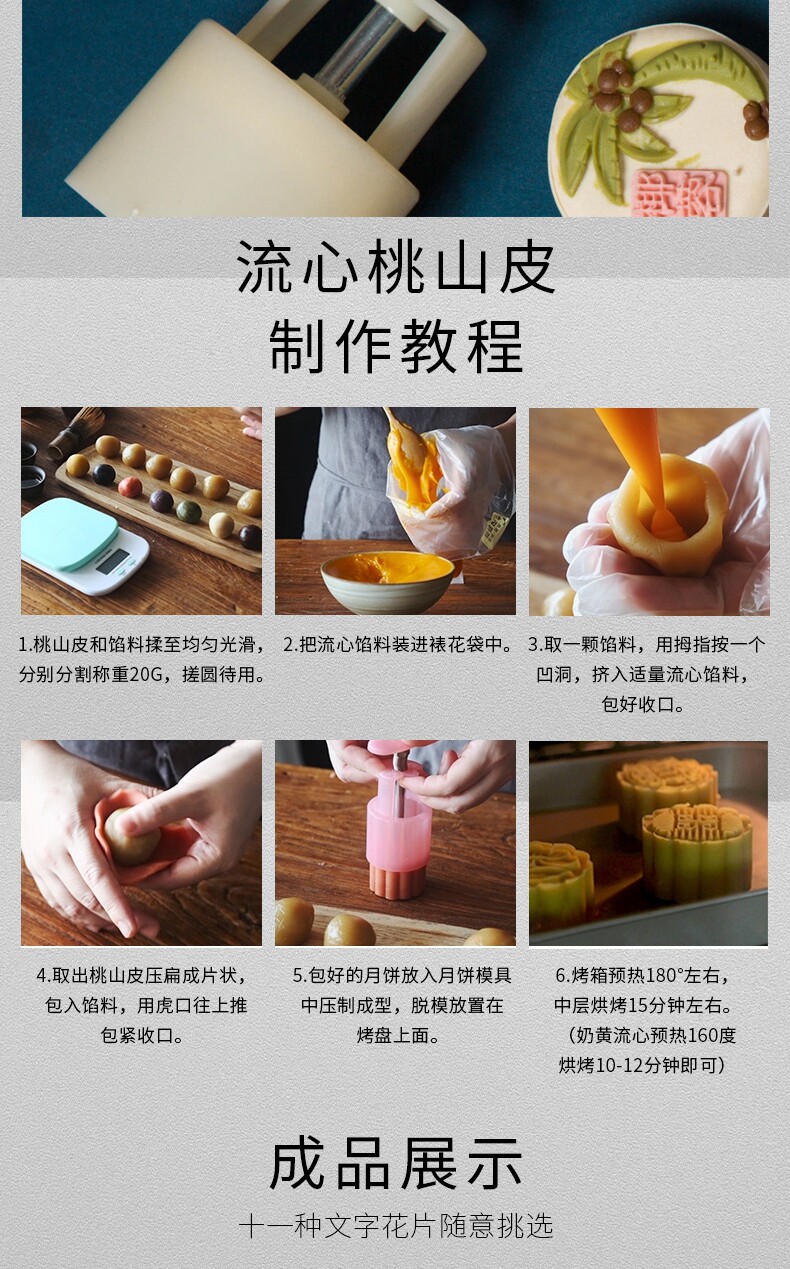 流心桃山皮
制作教程

1.桃山皮和馅料揉至均匀光滑，分别分割称重20G，搓圆待用。

2.把流心馅料装进裱花袋中。

3.取一颗馅料，用拇指按一个凹洞，挤入适量流心馅料，包好收口。

4.取出桃山皮压扁成片状，包入馅料，用虎口往上推包紧收口。

5.包好的月饼放入月饼模具中压制成型，脱模放置在烤盘上面。

6.烤箱预热180°左右，中层烘烤15分钟左右。（奶黄流心预热160度烘烤10-12分钟即可）

成品展示
十一种文字花片随意挑选