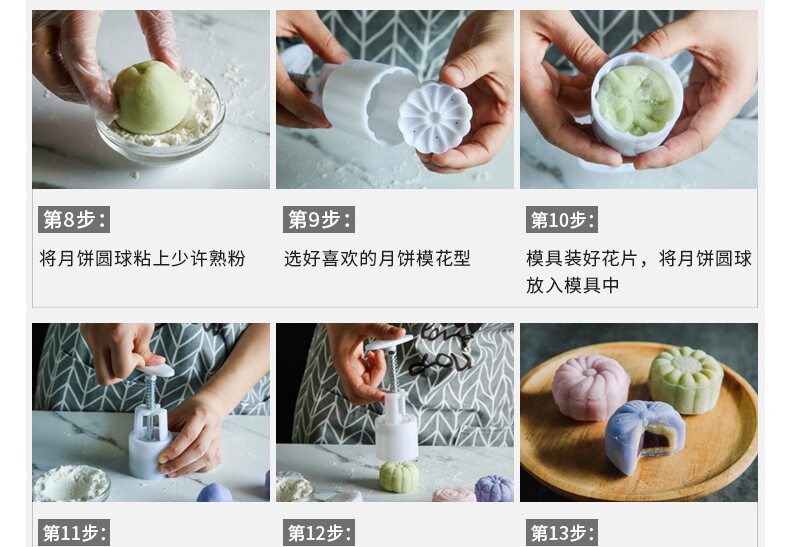 第8步：

将月饼圆球粘上少许熟粉

第9步：

选好喜欢的月饼模花型

第10步：

模具装好花片，将月饼圆球放入模具中

第11步：

第12步：

第13步：