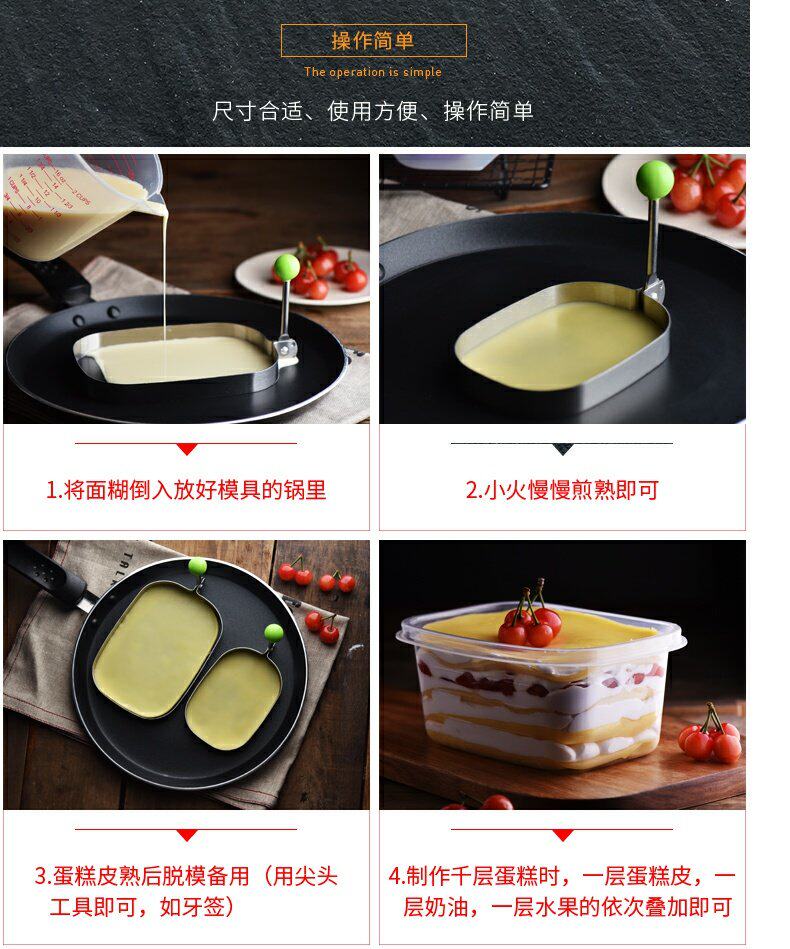 操作简单

The operation is simple

尺寸合适、使用方便、操作简单

1.将面糊倒入放好模具的锅里

2.小火慢慢煎熟即可

3.蛋糕皮熟后脱模备用（用尖头工具即可，如牙签）

4.制作千层蛋糕时，一层蛋糕皮，一层奶油，一层水果的依次叠加即可