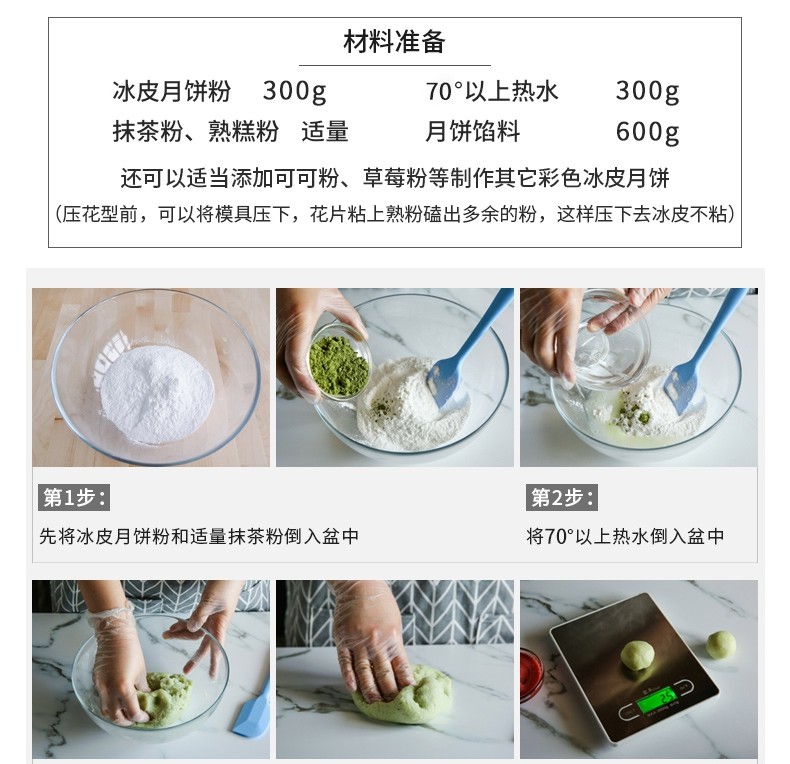 材料准备

冰皮月饼粉　300g　　70°以上热水　300g
抹茶粉、熟糕粉　适量　　月饼馅料　600g

还可以适当添加可可粉、草莓粉等制作其它彩色冰皮月饼
（压花型前，可以将模具压下，花片粘上熟粉磕出多余的粉，这样压下去冰皮不粘）

第1步：

先将冰皮月饼粉和适量抹茶粉倒入盆中

第2步：

将70°以上热水倒入盆中

25