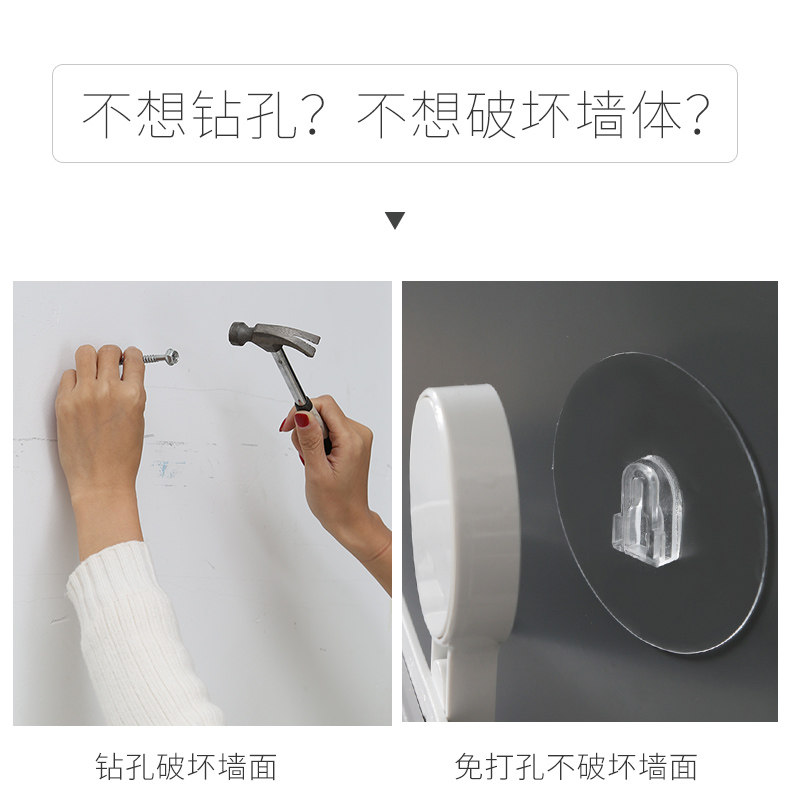 不想钻孔？不想破坏墙体？

钻孔破坏墙面

免打孔不破坏墙面