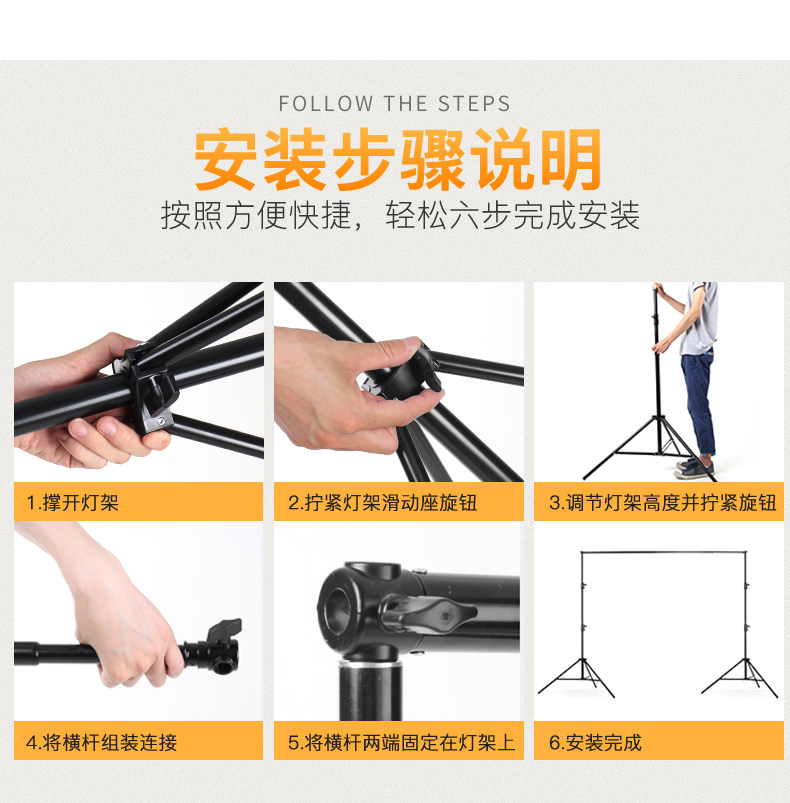 FOLLOW THE STEPS

安装步骤说明

按照方便快捷，轻松六步完成安装

1.撑开灯架

2.拧紧灯架滑动座旋钮

3.调节灯架高度并拧紧旋钮

4.将横杆组装连接

5.将横杆两端固定在灯架上

6.安装完成