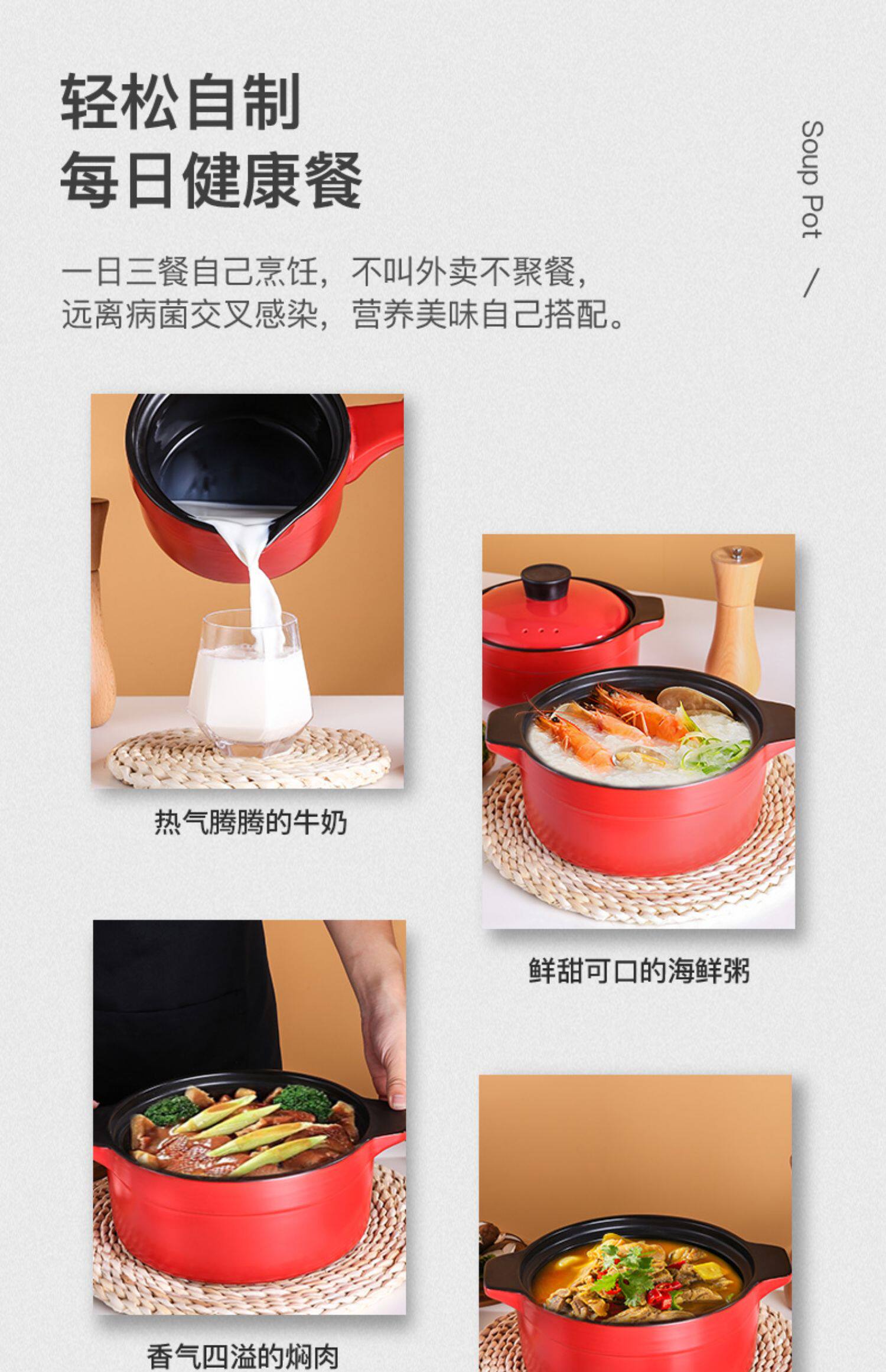 轻松自制
每日健康餐

Soup Pot /

一日三餐自己烹饪，不叫外卖不聚餐，
远离病菌交叉感染，营养美味自己搭配。

热气腾腾的牛奶

鲜甜可口的海鲜粥

香气四溢的焖肉