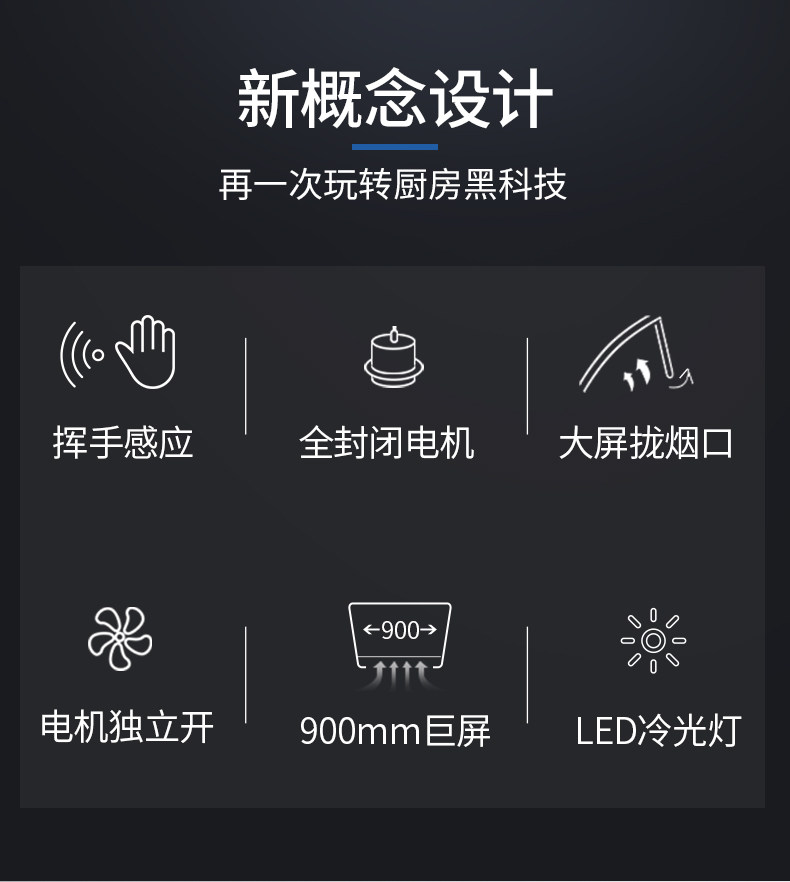 新概念设计

再一次玩转厨房黑科技

挥手感应

全封闭电机

大屏拢烟口

电机独立开

←900→

900mm巨屏

LED冷光灯