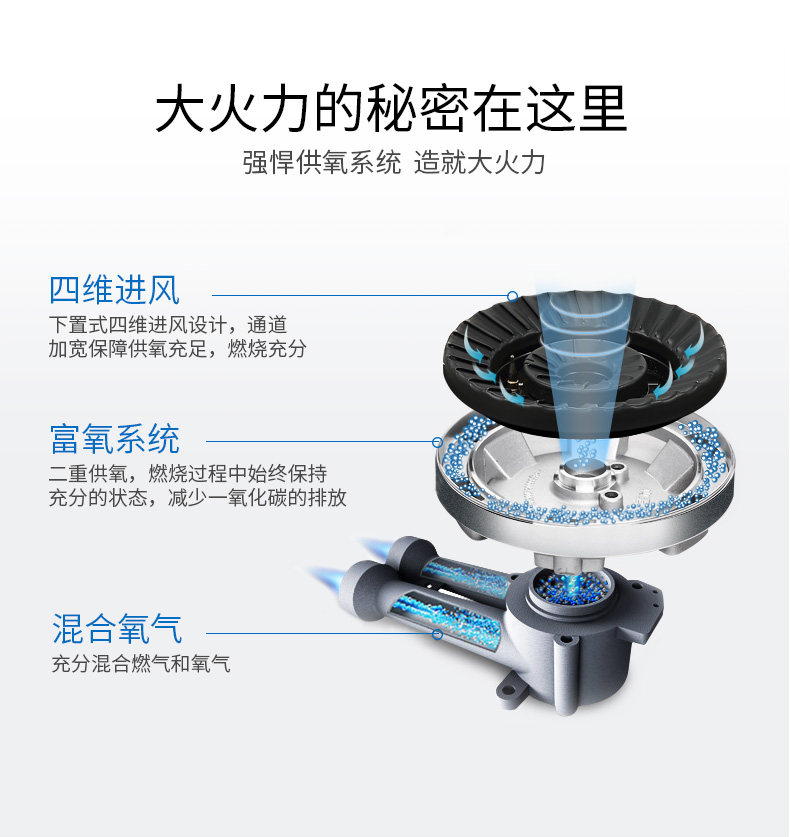 大火力的秘密在这里

强悍供氧系统 造就大火力

四维进风

下置式四维进风设计，通道加宽保障供氧充足，燃烧充分

富氧系统

二重供氧，燃烧过程中始终保持充分的状态，减少一氧化碳的排放

混合氧气

充分混合燃气和氧气