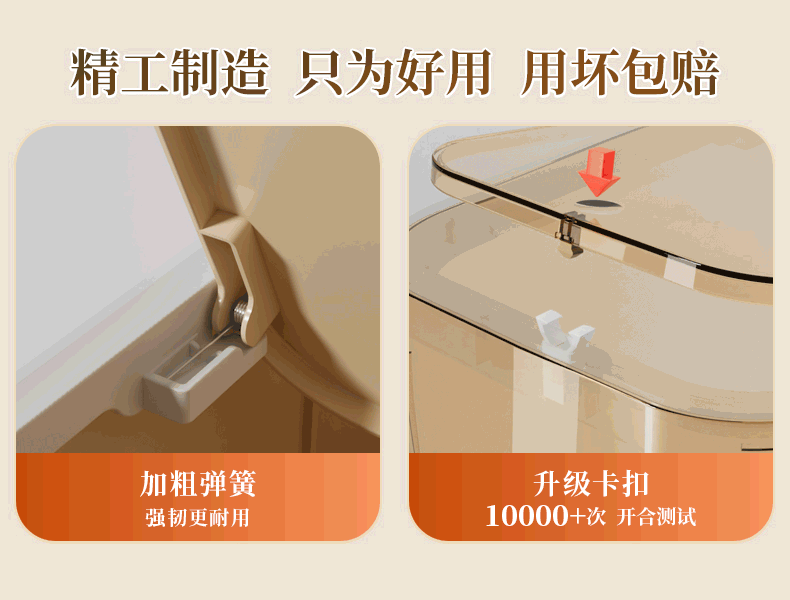 精工制造 只为好用 用坏包赔

加粗弹簧
强韧更耐用

升级卡扣
10000+次 开合测试