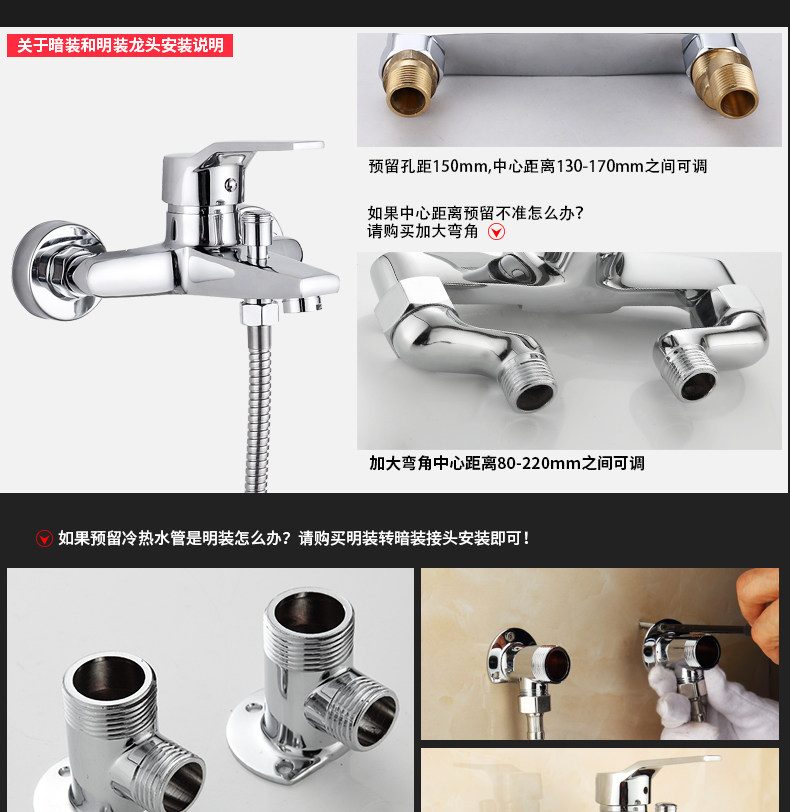 关于暗装和明装龙头安装说明

预留孔距150mm,中心距离130-170mm之间可调

如果中心距离预留不准怎么办?
请购买加大弯角

加大弯角中心距离80-220mm之间可调

如果预留冷热水管是明装怎么办？请购买明装转暗装接头安装即可！