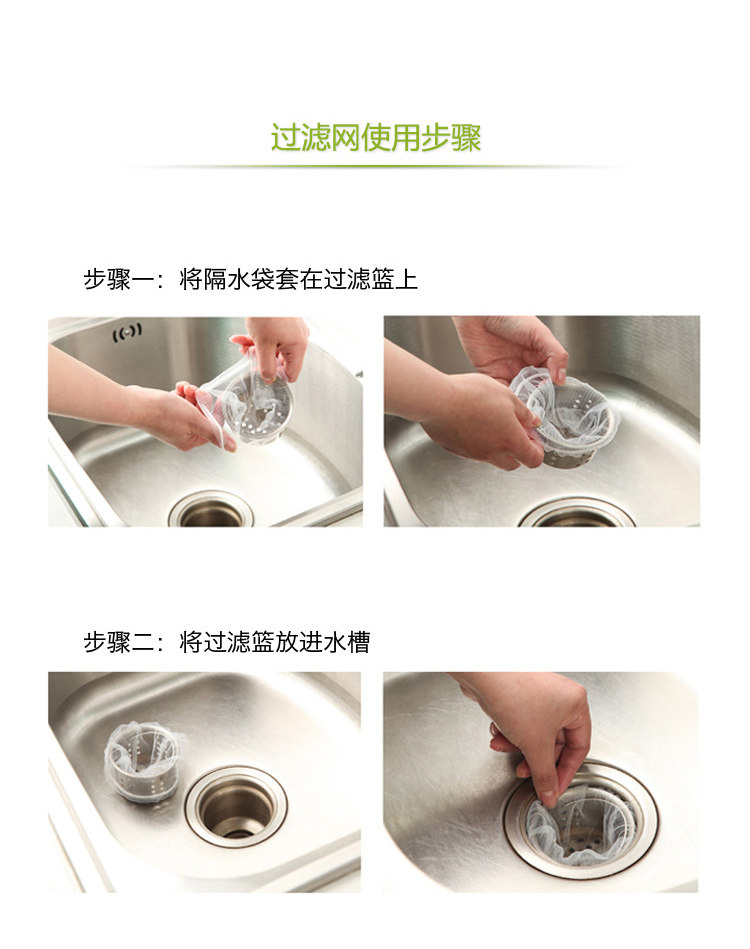 过滤网使用步骤

步骤一：将隔水袋套在过滤篮上

步骤二：将过滤篮放进水槽