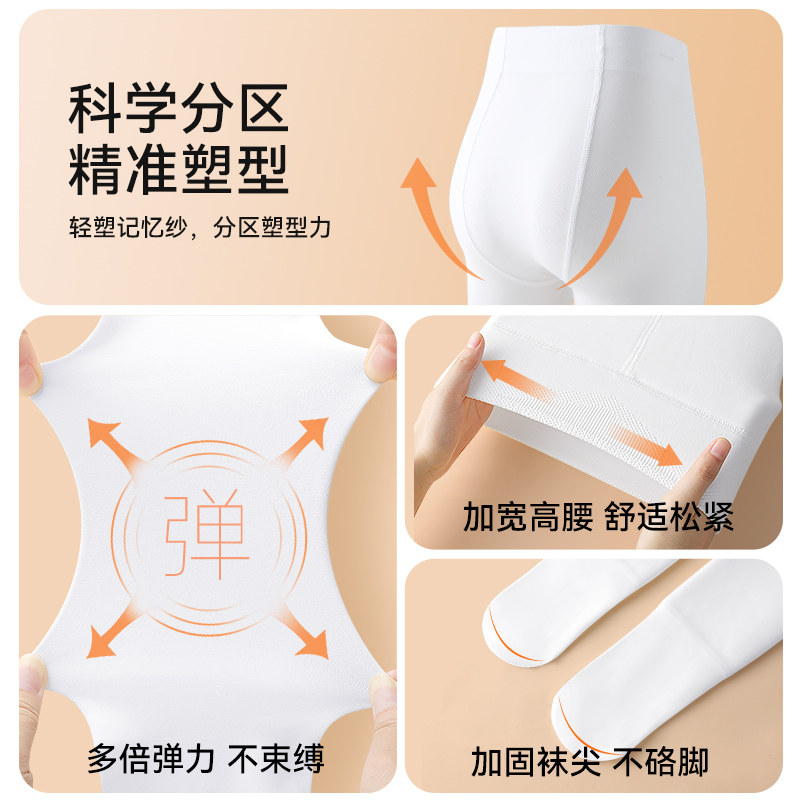 科学分区
精准塑型

轻塑记忆纱，分区塑型力

弹

多倍弹力 不束缚

加宽高腰 舒适松紧

加固袜尖 不硌脚