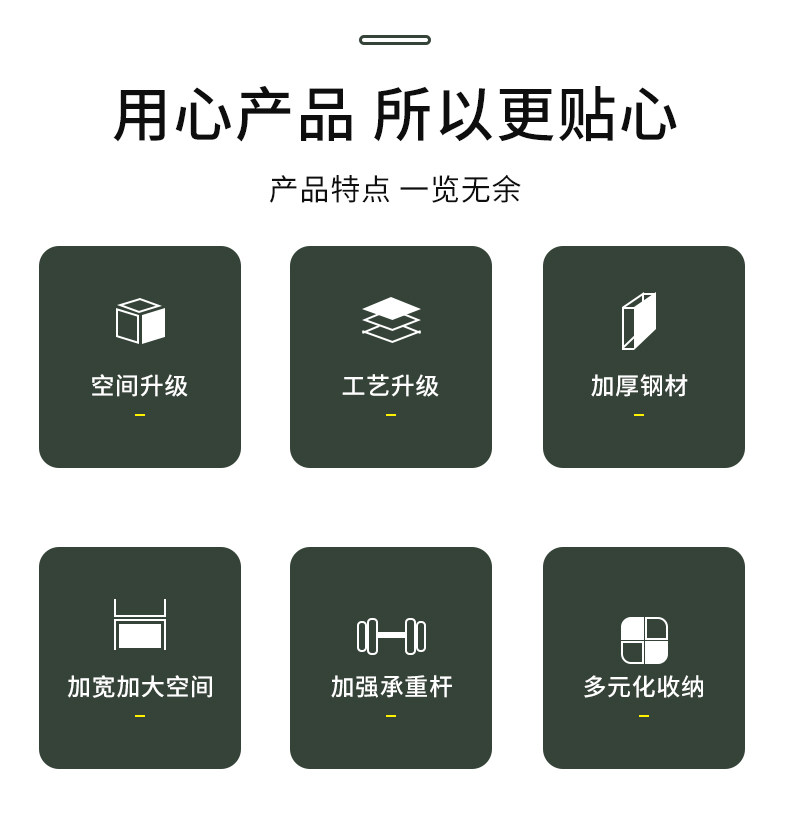 用心产品 所以更贴心

产品特点 一览无余

空间升级

工艺升级

加厚钢材

加宽加大空间

加强承重杆

多元化收纳