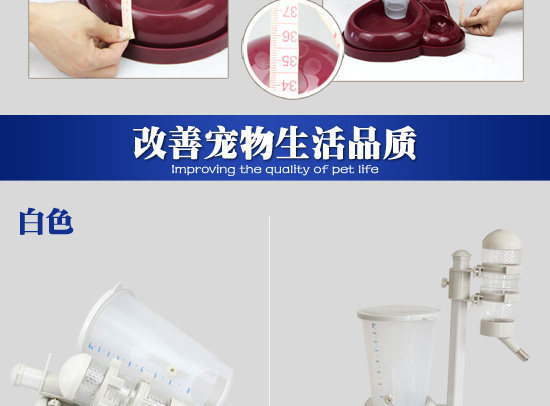 37
36
35
34

改善宠物生活品质
Improving the quality of pet life

白色