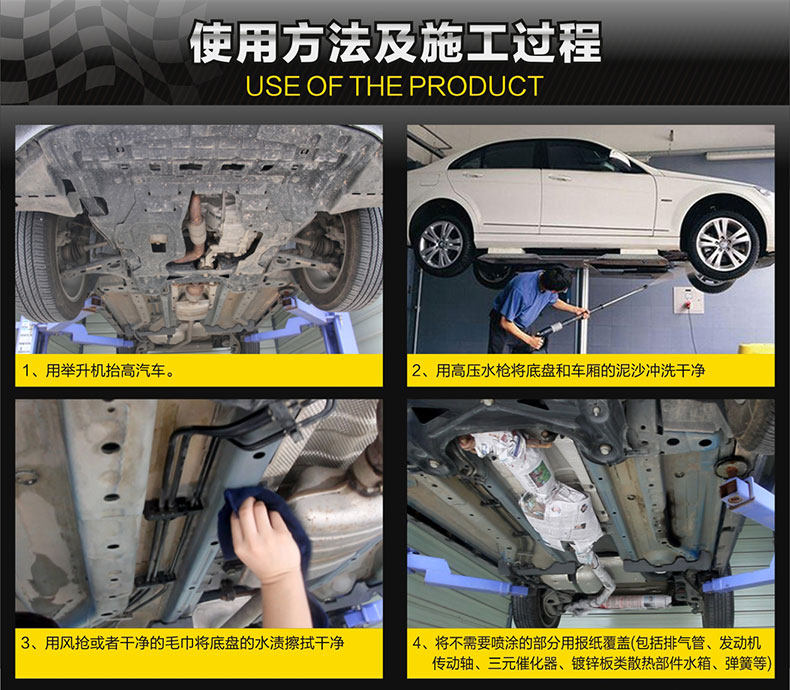 使用方法及施工过程
USE OF THE PRODUCT

1、用举升机抬高汽车。

2、用高压水枪将底盘和车厢的泥沙冲洗干净

3、用风抢或者干净的毛巾将底盘的水渍擦拭干净

4、将不需要喷涂的部分用报纸覆盖(包括排气管、发动机传动轴、三元催化器、镀锌板类散热部件水箱、弹簧等)