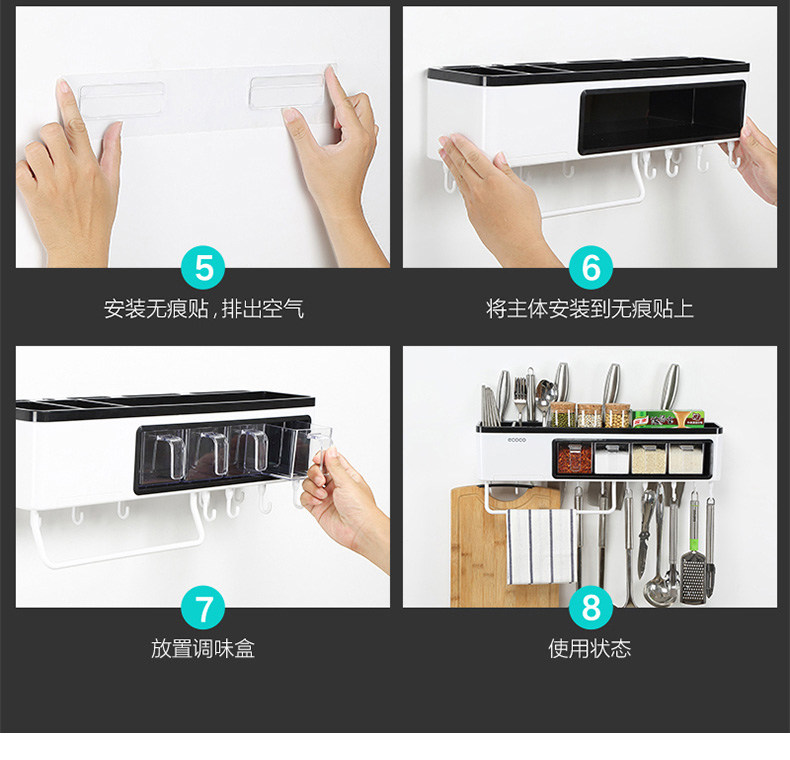 5
安装无痕贴，排出空气

6
将主体安装到无痕贴上

7
放置调味盒

ecoco

8
使用状态