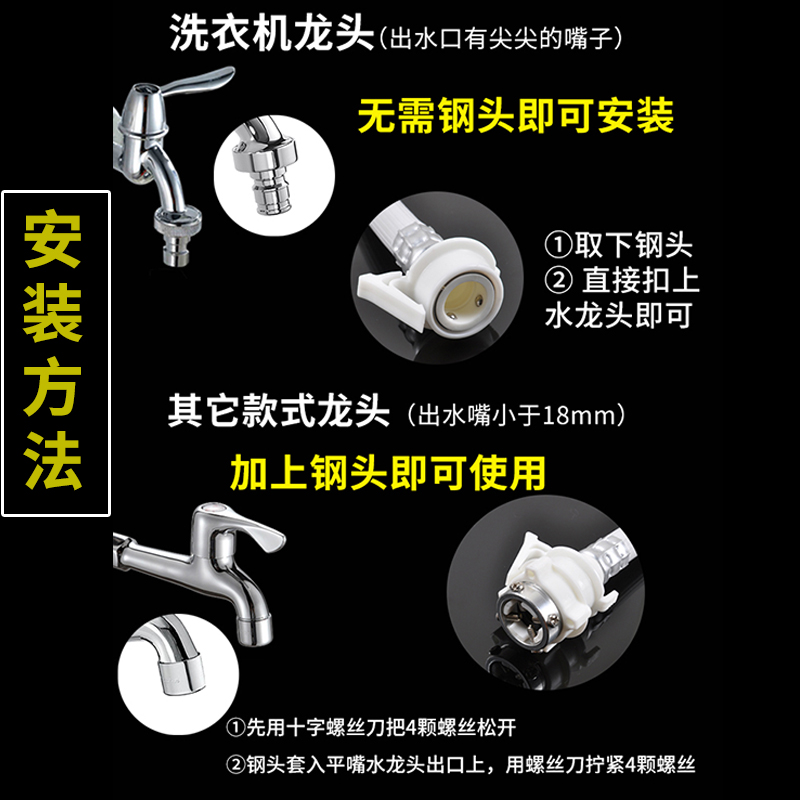 洗衣机龙头（出水口有尖尖的嘴子）

无需钢头即可安装

安装方法

①取下钢头
② 直接扣上水龙头即可

其它款式龙头（出水嘴小于18mm）

加上钢头即可使用

①先用十字螺丝刀把4颗螺丝松开
②钢头套入平嘴水龙头出口上，用螺丝刀拧紧4颗螺丝