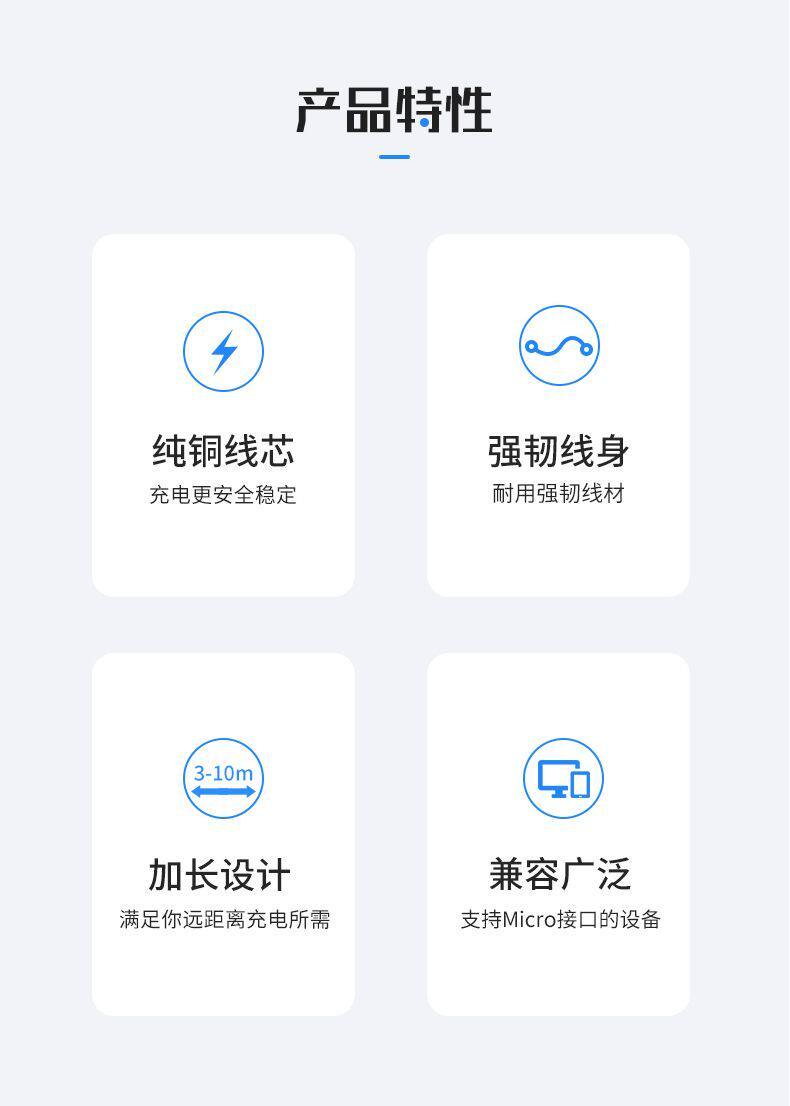 产品特性

纯铜线芯
充电更安全稳定

强韧线身
耐用强韧线材

3-10m

加长设计
满足你远距离充电所需

兼容广泛
支持Micro接口的设备