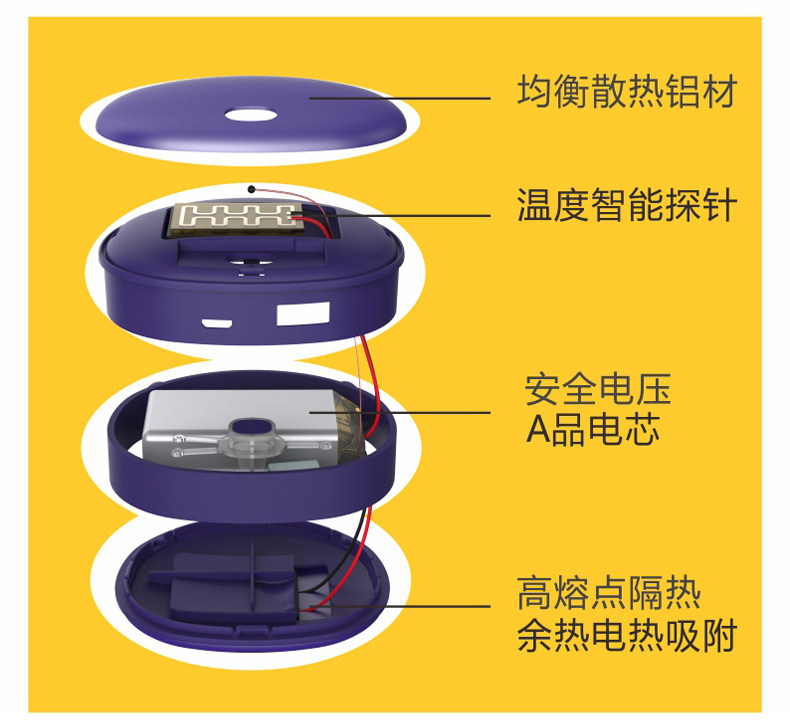 均衡散热铝材

温度智能探针

安全电压
A品电芯

高熔点隔热
余热电热吸附