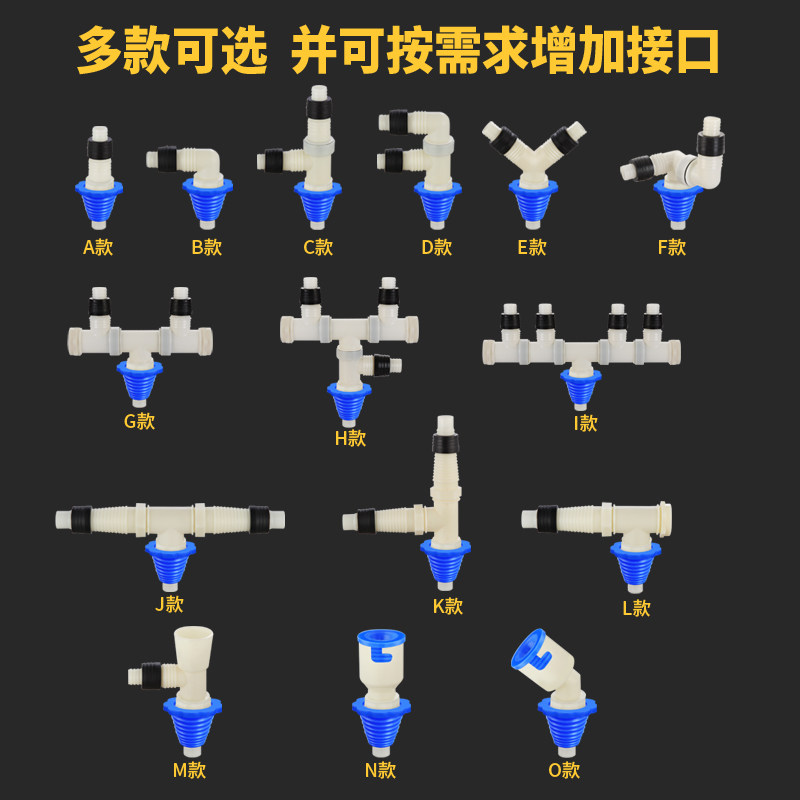 多款可选 并可按需求增加接口

A款 B款 C款 D款 E款 F款

G款 H款 I款

J款 K款 L款

M款 N款 O款