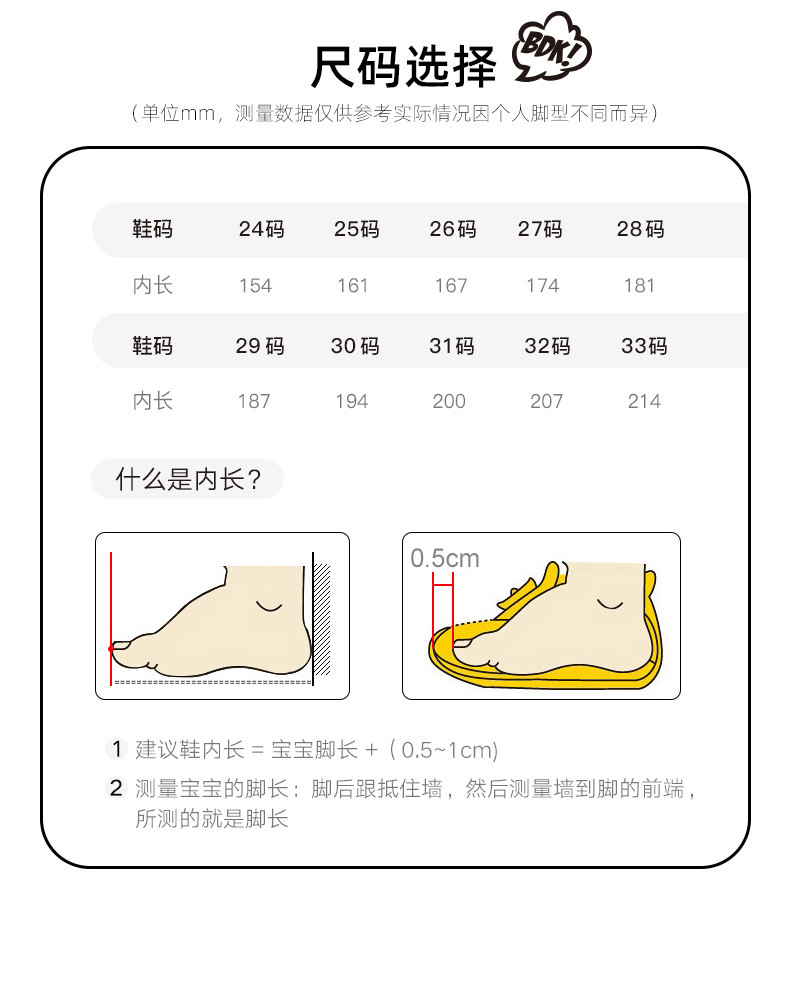 尺码选择 BDK!

（单位mm，测量数据仅供参考实际情况因个人脚型不同而异）

| 鞋码 | 24码 | 25码 | 26码 | 27码 | 28码 |
|---|---|---|---|---|---|
| 内长 | 154 | 161 | 167 | 174 | 181 |
| 鞋码 | 29码 | 30码 | 31码 | 32码 | 33码 |
| 内长 | 187 | 194 | 200 | 207 | 214 |

什么是内长？

0.5cm

1 建议鞋内长 = 宝宝脚长 +（0.5~1cm）

2 测量宝宝的脚长：脚后跟抵住墙，然后测量墙到脚的前端，所测的就是脚长