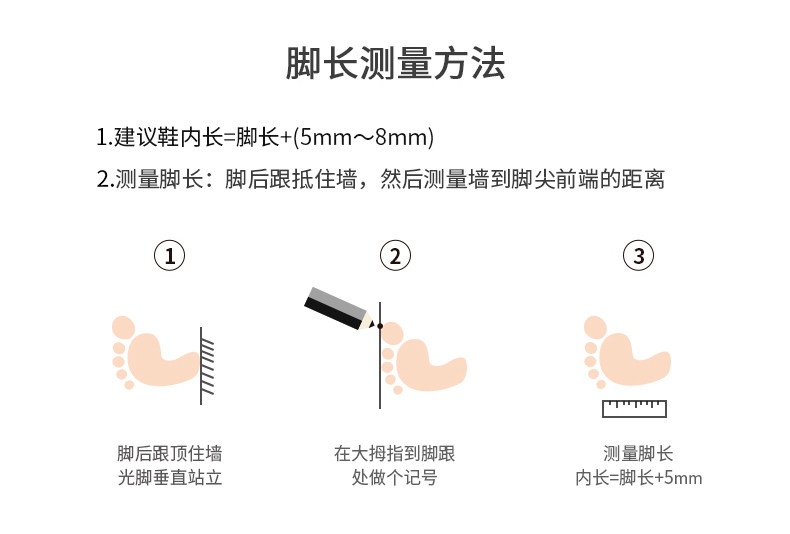 脚长测量方法

1.建议鞋内长=脚长+(5mm～8mm)

2.测量脚长：脚后跟抵住墙，然后测量墙到脚尖前端的距离

①

脚后跟顶住墙
光脚垂直站立

②

在大拇指到脚跟
处做个记号

③

测量脚长
内长=脚长+5mm