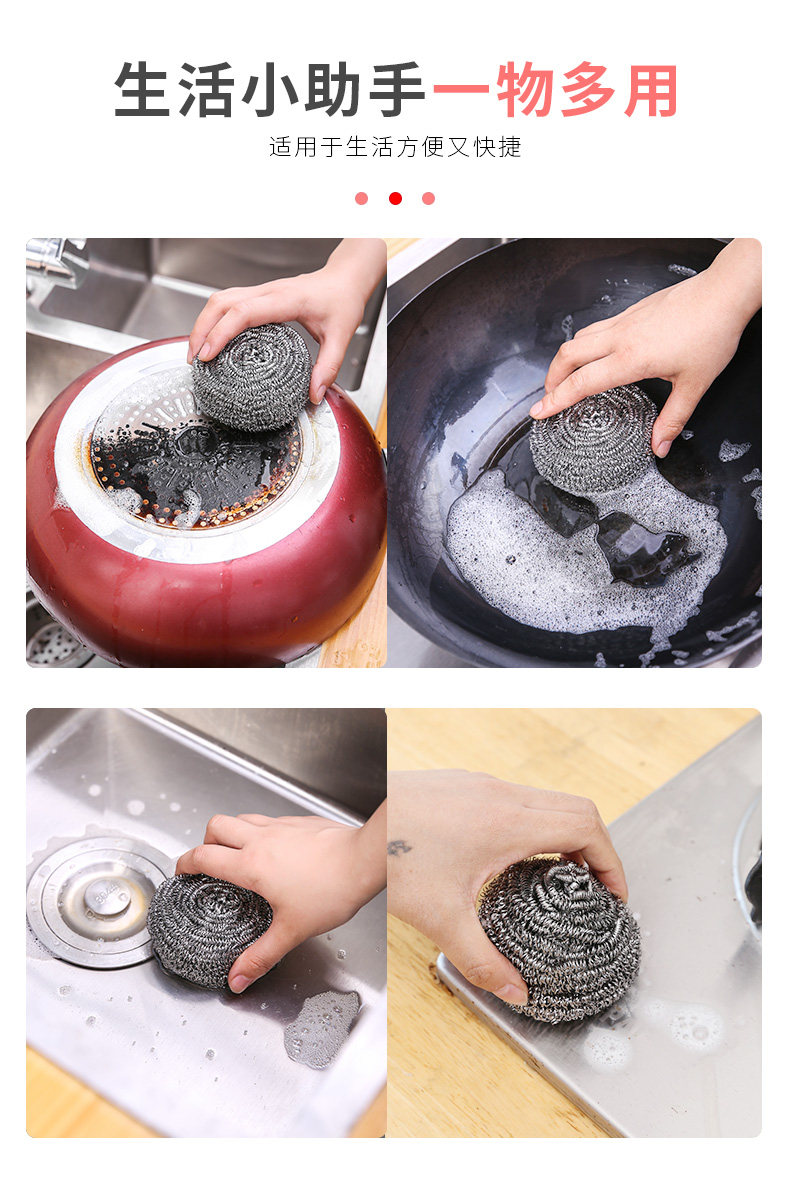 生活小助手一物多用

适用于生活方便又快捷