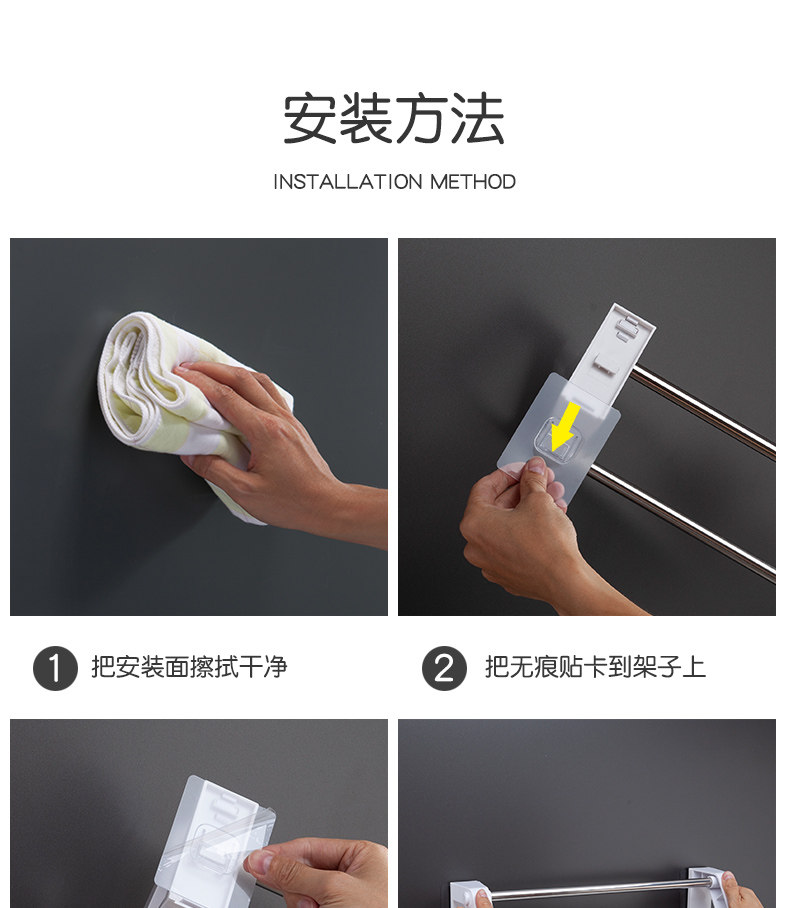 安装方法

INSTALLATION METHOD

1 把安装面擦拭干净

2 把无痕贴卡到架子上