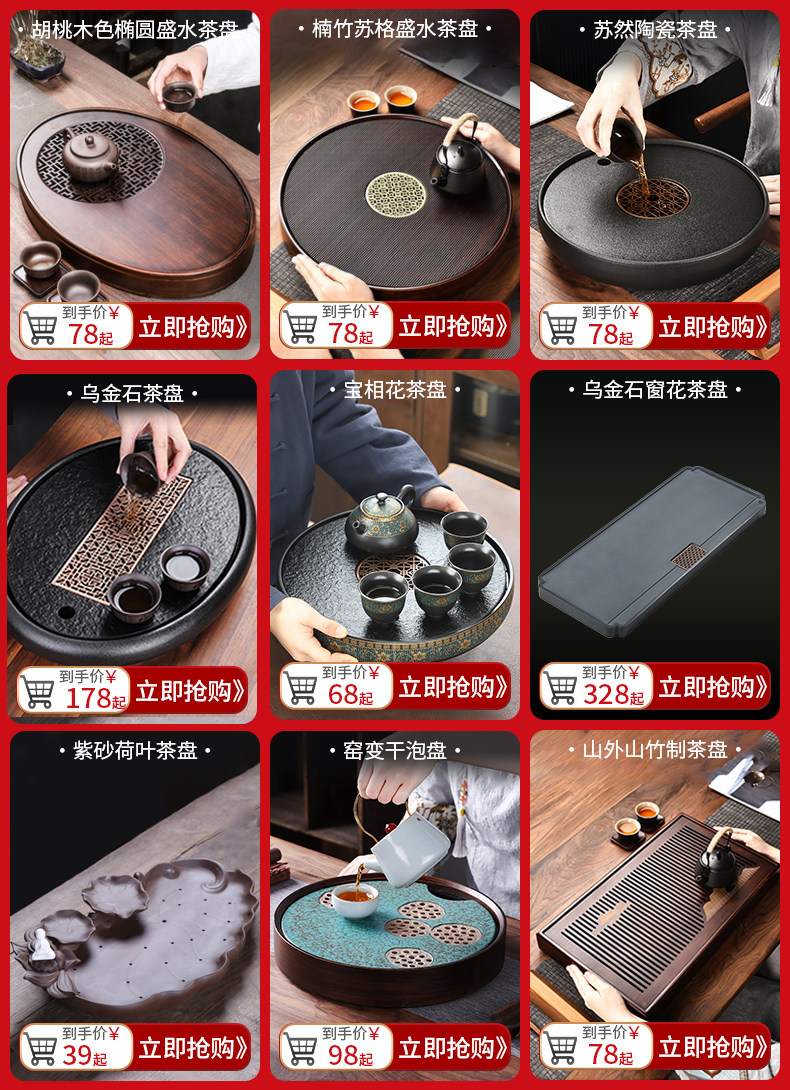 · 胡桃木色椭圆盛水茶盘 ·

到手价¥ 78起 立即抢购》

· 楠竹苏格盛水茶盘 ·

到手价¥ 78起 立即抢购》

· 苏然陶瓷茶盘 ·

到手价¥ 78起 立即抢购》

· 乌金石茶盘 ·

到手价¥ 178起 立即抢购》

· 宝相花茶盘 ·

到手价¥ 68起 立即抢购》

· 乌金石窗花茶盘 ·

到手价¥ 328起 立即抢购》

· 紫砂荷叶茶盘 ·

到手价¥ 39起 立即抢购》

· 窑变干泡盘 ·

到手价¥ 98起 立即抢购》

· 山外山竹制茶盘 ·

到手价¥ 78起 立即抢购》