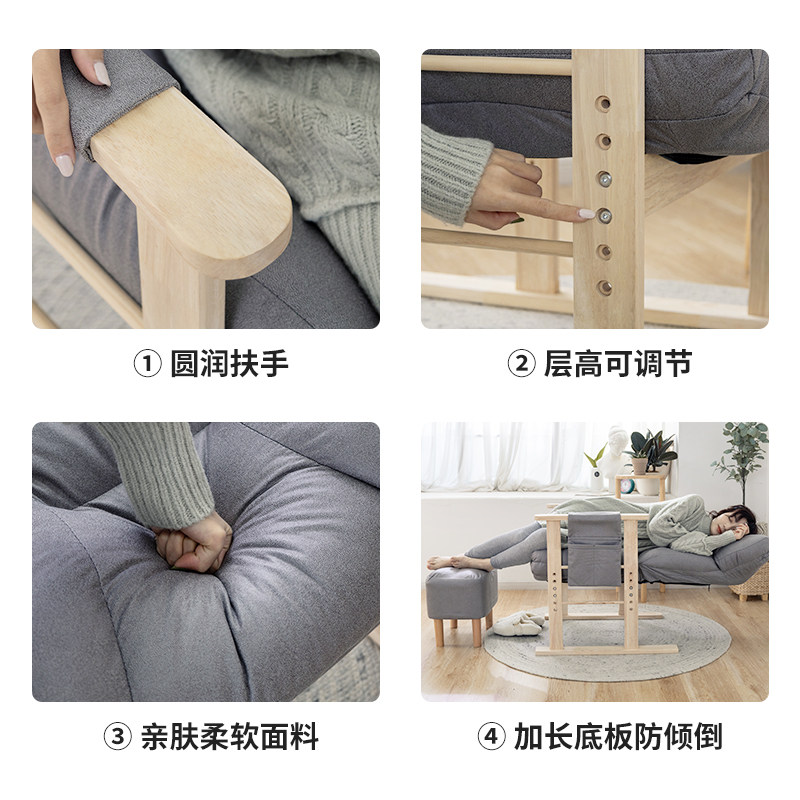 ① 圆润扶手

② 层高可调节

③ 亲肤柔软面料

④ 加长底板防倾倒