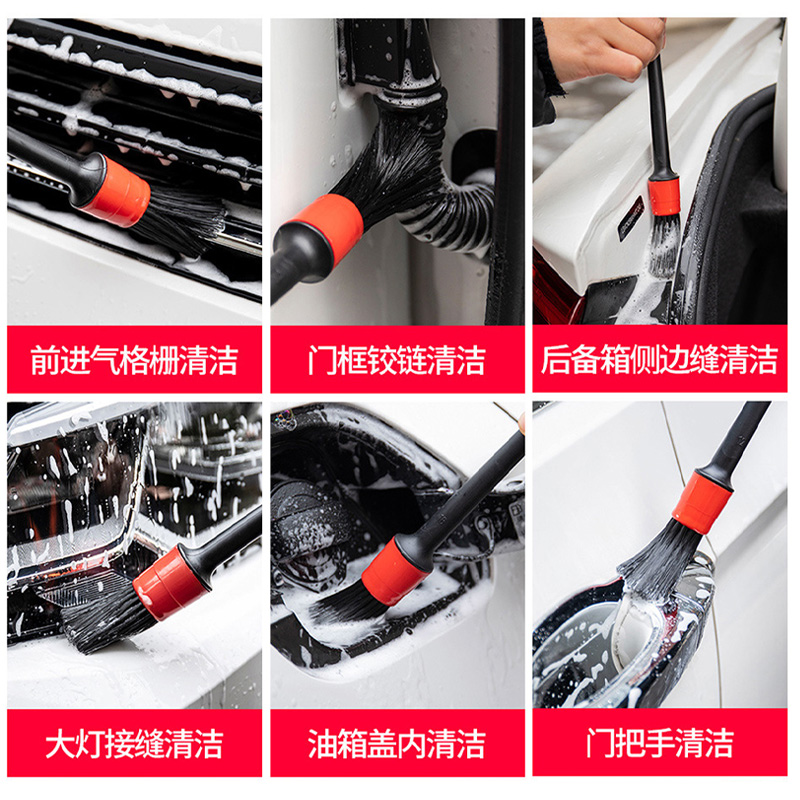 前进气格栅清洁

门框铰链清洁

后备箱侧边缝清洁

大灯接缝清洁

油箱盖内清洁

门把手清洁