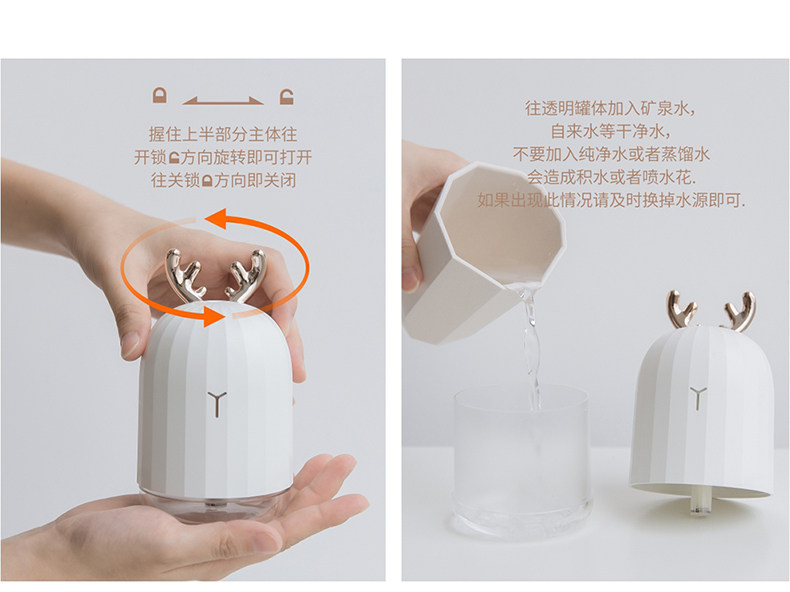 握住上半部分主体往
开锁方向旋转即可打开
往关锁方向即关闭

往透明罐体加入矿泉水，
自来水等干净水，
不要加入纯净水或者蒸馏水
会造成积水或者喷水花.
如果出现此情况请及时换掉水源即可.