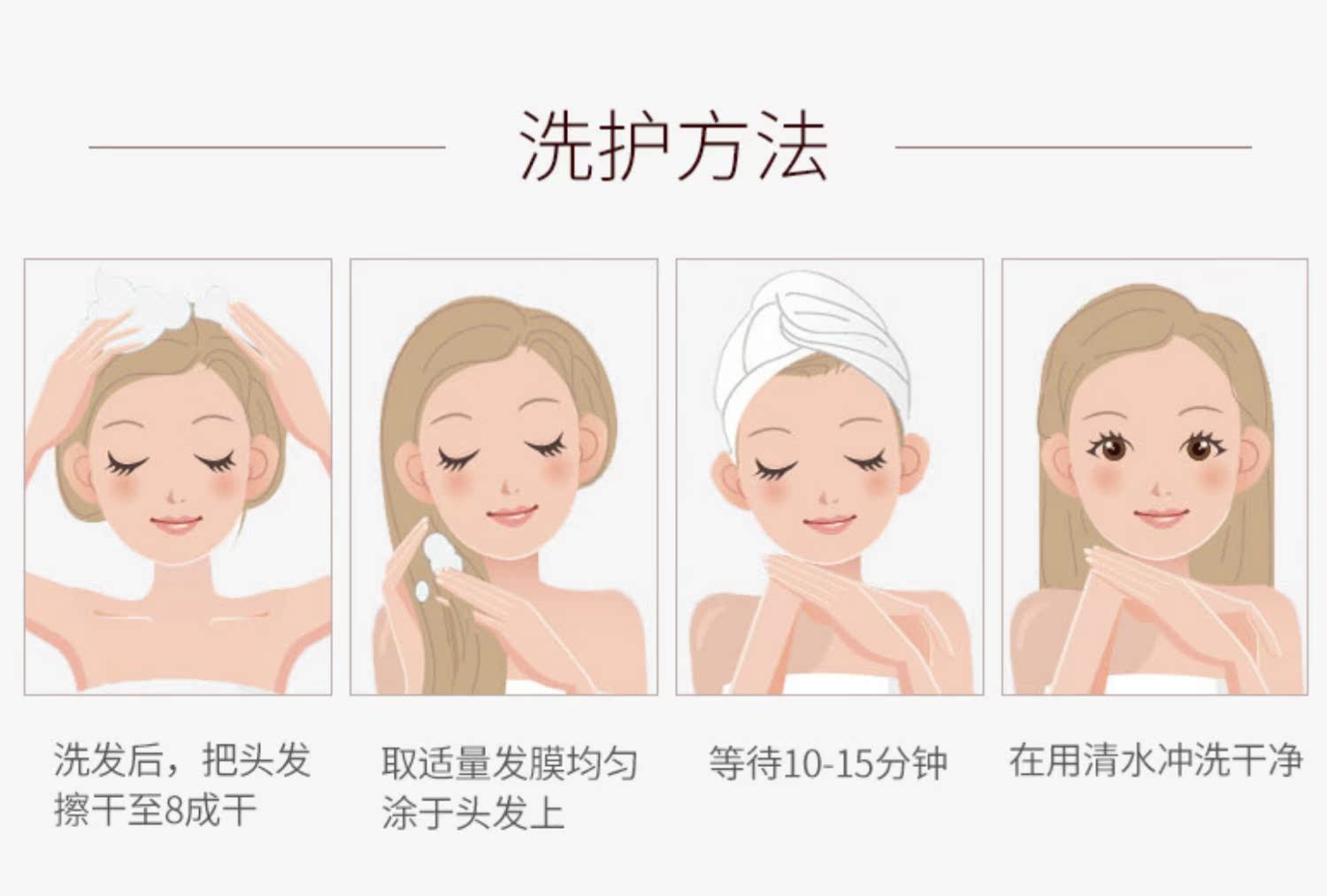 洗护方法

洗发后，把头发擦干至8成干

取适量发膜均匀涂于头发上

等待10-15分钟

在用清水冲洗干净