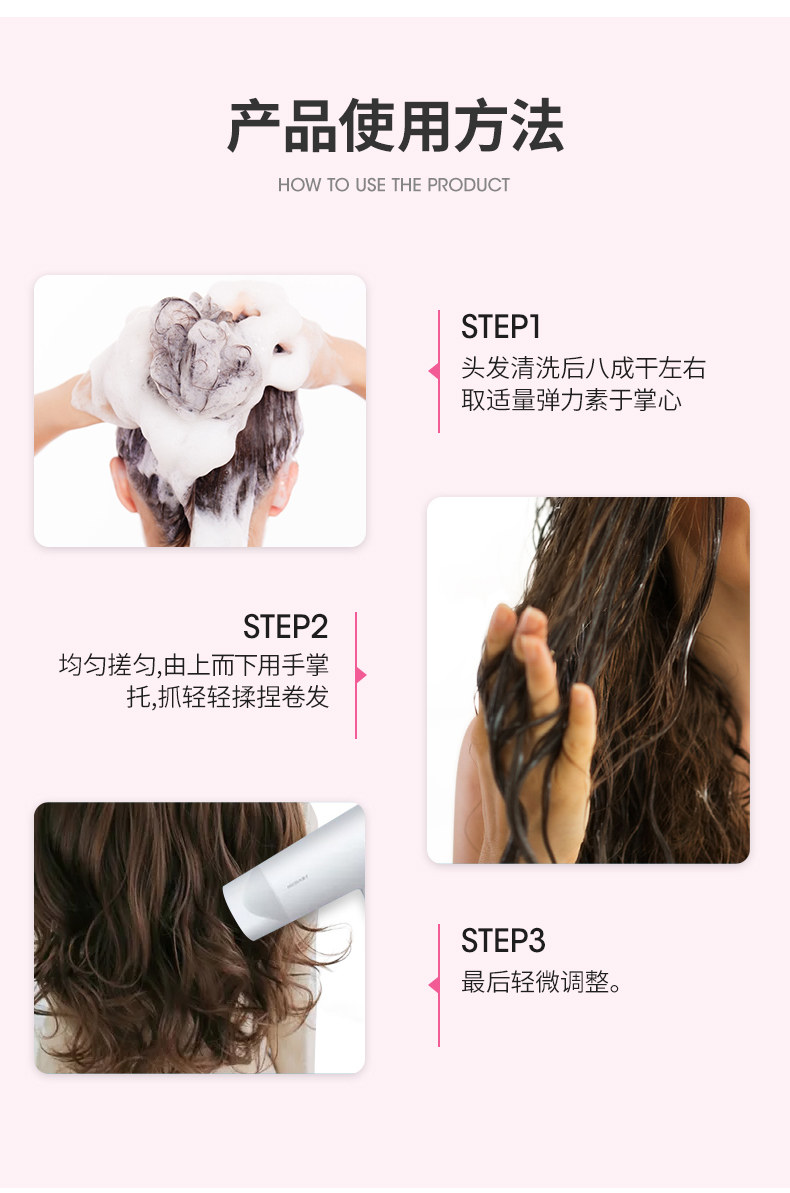 产品使用方法

HOW TO USE THE PRODUCT

STEP1
头发清洗后八成干左右
取适量弹力素于掌心

STEP2
均匀搓匀,由上而下用手掌
托,抓轻轻揉捏卷发

STEP3
最后轻微调整。