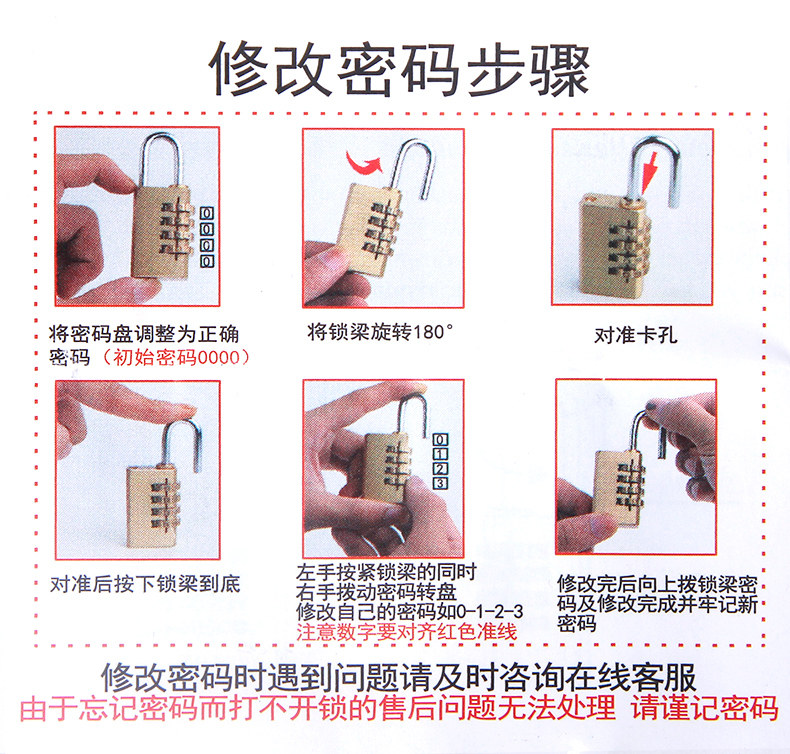 修改密码步骤

0
0
0
0

将密码盘调整为正确密码（初始密码0000）

将锁梁旋转180°

对准卡孔

对准后按下锁梁到底

0
1
2
3

左手按紧锁梁的同时
右手拨动密码转盘
修改自己的密码如0-1-2-3
注意数字要对齐红色准线

修改完后向上拨锁梁密码及修改完成并牢记新密码

修改密码时遇到问题请及时咨询在线客服
由于忘记密码而打不开锁的售后问题无法处理 请谨记密码