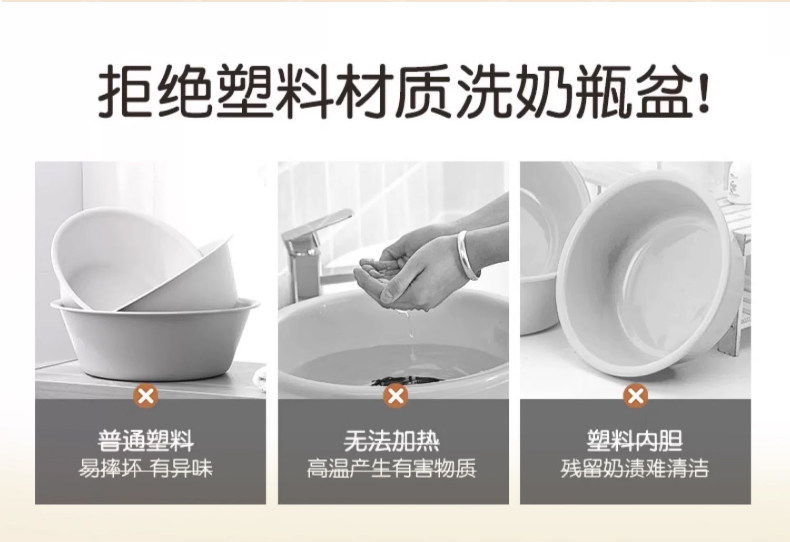 拒绝塑料材质洗奶瓶盆!

普通塑料
易摔坏 有异味

无法加热
高温产生有害物质

塑料内胆
残留奶渍难清洁