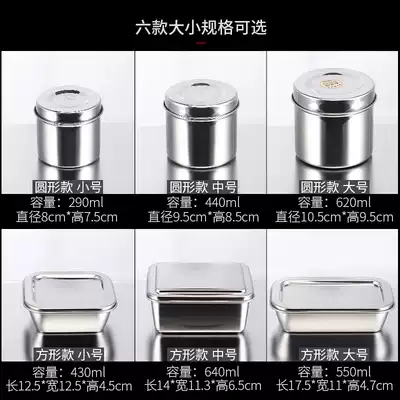 六款大小规格可选

圆形款 小号
容量：290ml
直径8cm*高7.5cm

圆形款 中号
容量：440ml
直径9.5cm*高8.5cm

圆形款 大号
容量：620ml
直径10.5cm*高9.5cm

方形款 小号
容量：430ml
长12.5*宽12.5*高4.5cm

方形款 中号
容量：640ml
长14*宽11.3*高6.5cm

方形款 大号
容量：550ml
长17.5*宽11*高4.7cm