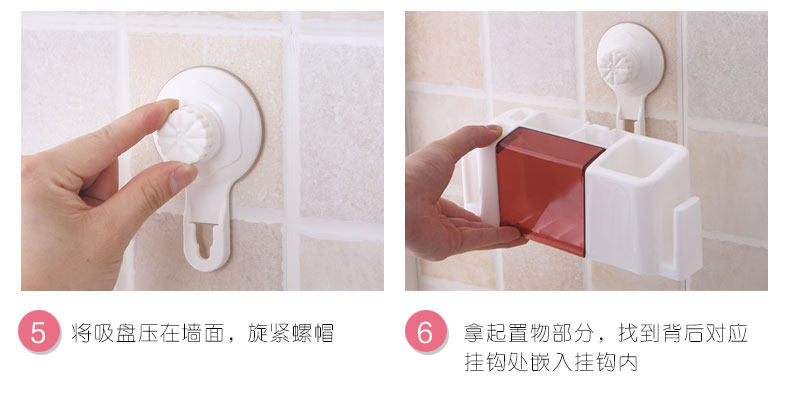 5 将吸盘压在墙面，旋紧螺帽

6 拿起置物部分，找到背后对应挂钩处嵌入挂钩内