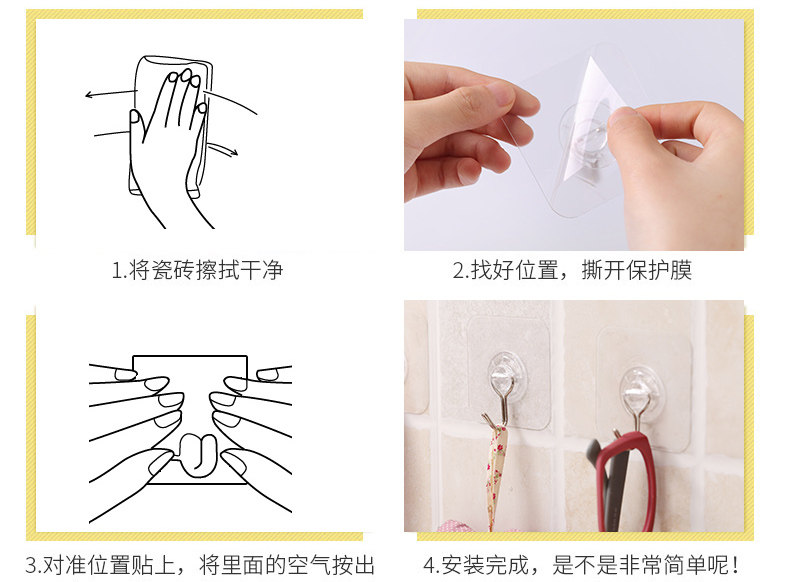 1.将瓷砖擦拭干净

2.找好位置，撕开保护膜

3.对准位置贴上，将里面的空气按出

4.安装完成，是不是非常简单呢！