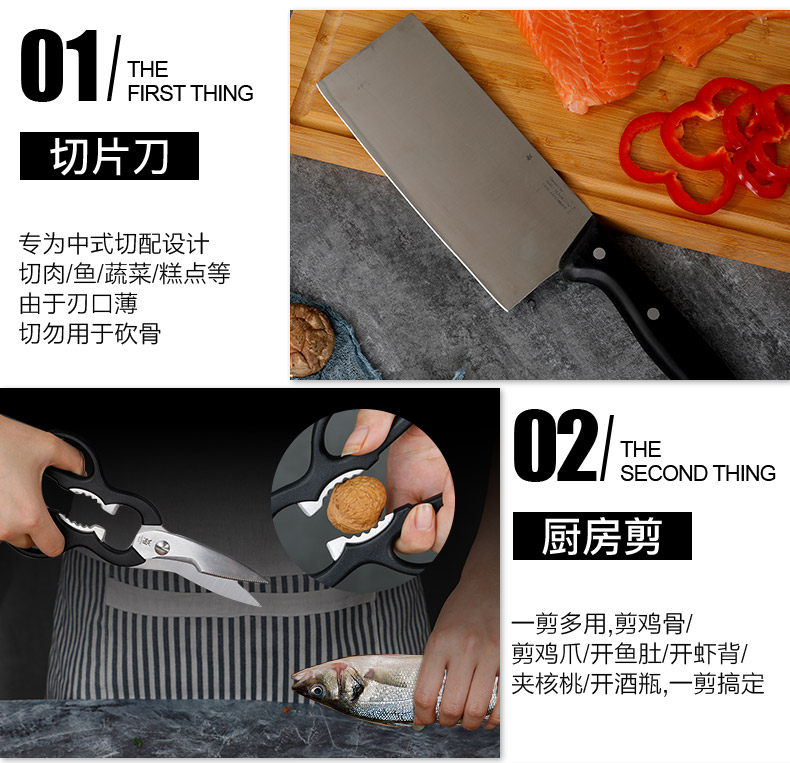 01/ THE FIRST THING

切片刀

专为中式切配设计
切肉/鱼/蔬菜/糕点等
由于刃口薄
切勿用于砍骨

02/ THE SECOND THING

厨房剪

一剪多用,剪鸡骨/
剪鸡爪/开鱼肚/开虾背/
夹核桃/开酒瓶,一剪搞定